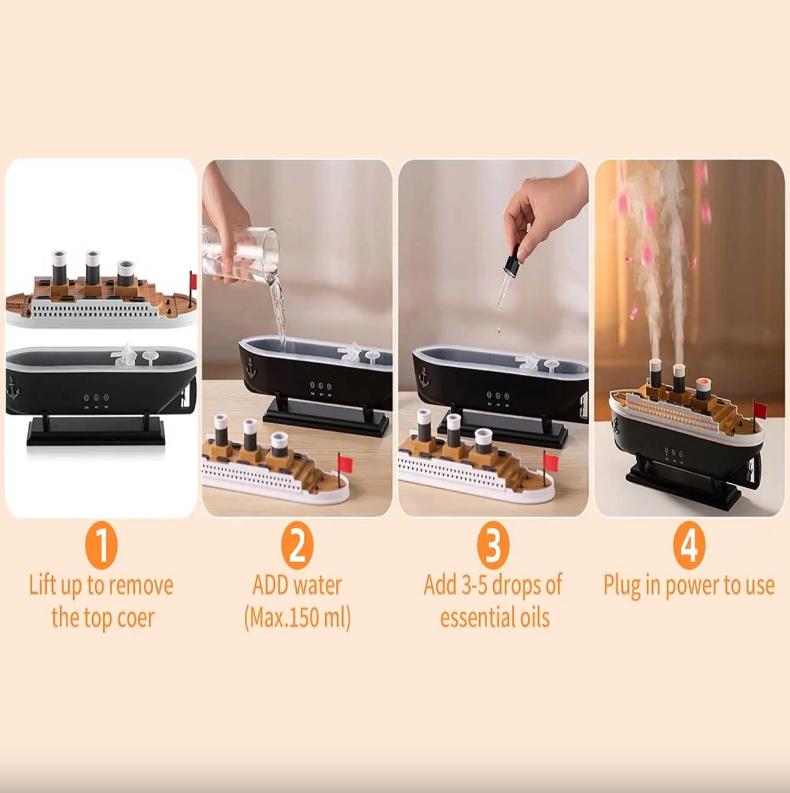 1
Lift up to remove the top coer

2
ADD water (Max.150 ml)

3
Add 3-5 drops of essential oils

4
Plug in power to use