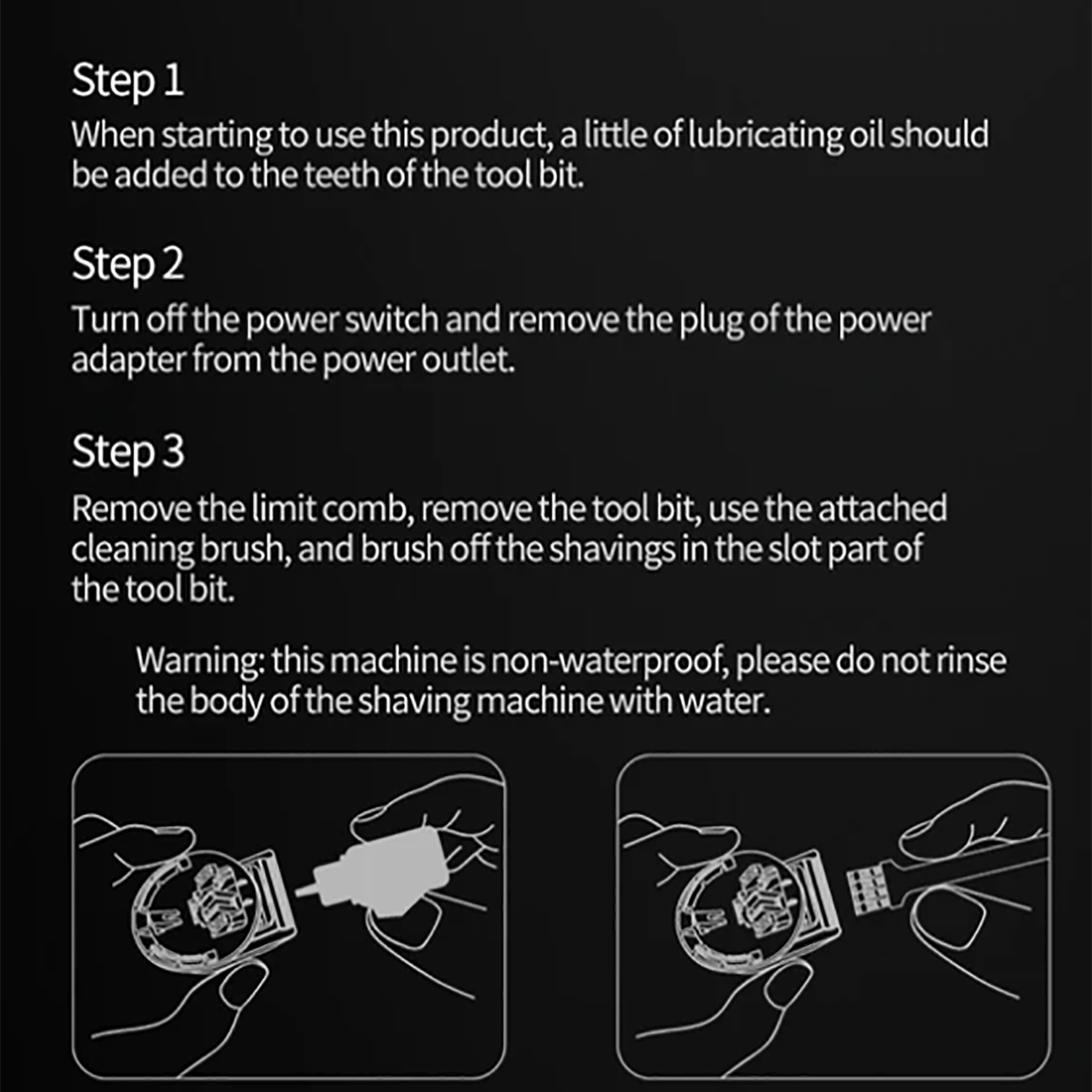 Step 1
When starting to use this product, a little of lubricating oil should be added to the teeth of the tool bit.

Step 2
Turn off the power switch and remove the plug of the power adapter from the power outlet.

Step 3
Remove the limit comb, remove the tool bit, use the attached cleaning brush, and brush off the shavings in the slot part of the tool bit.

Warning: this machine is non-waterproof, please do not rinse the body of the shaving machine with water.