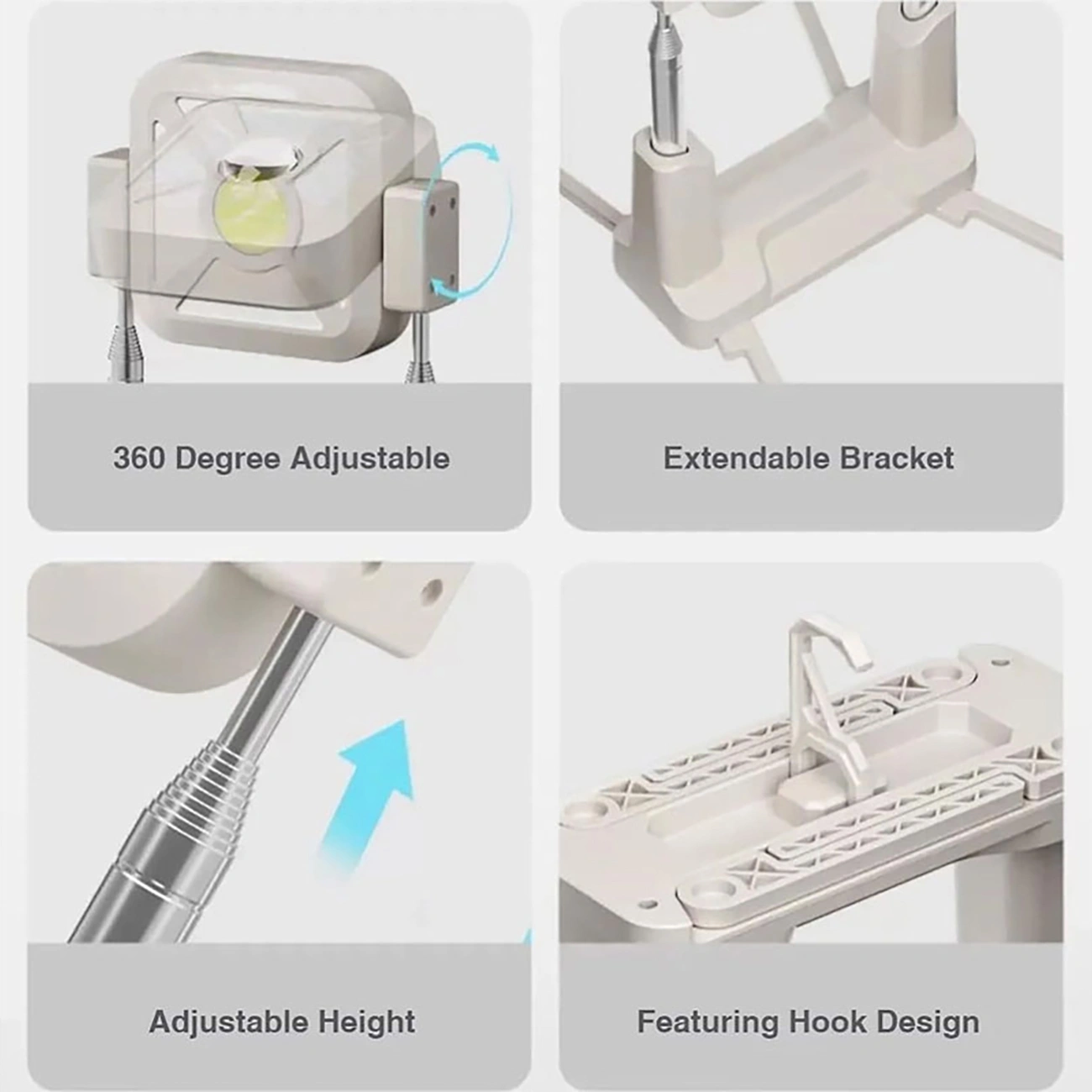 360 Degree Adjustable

Extendable Bracket

Adjustable Height

Featuring Hook Design