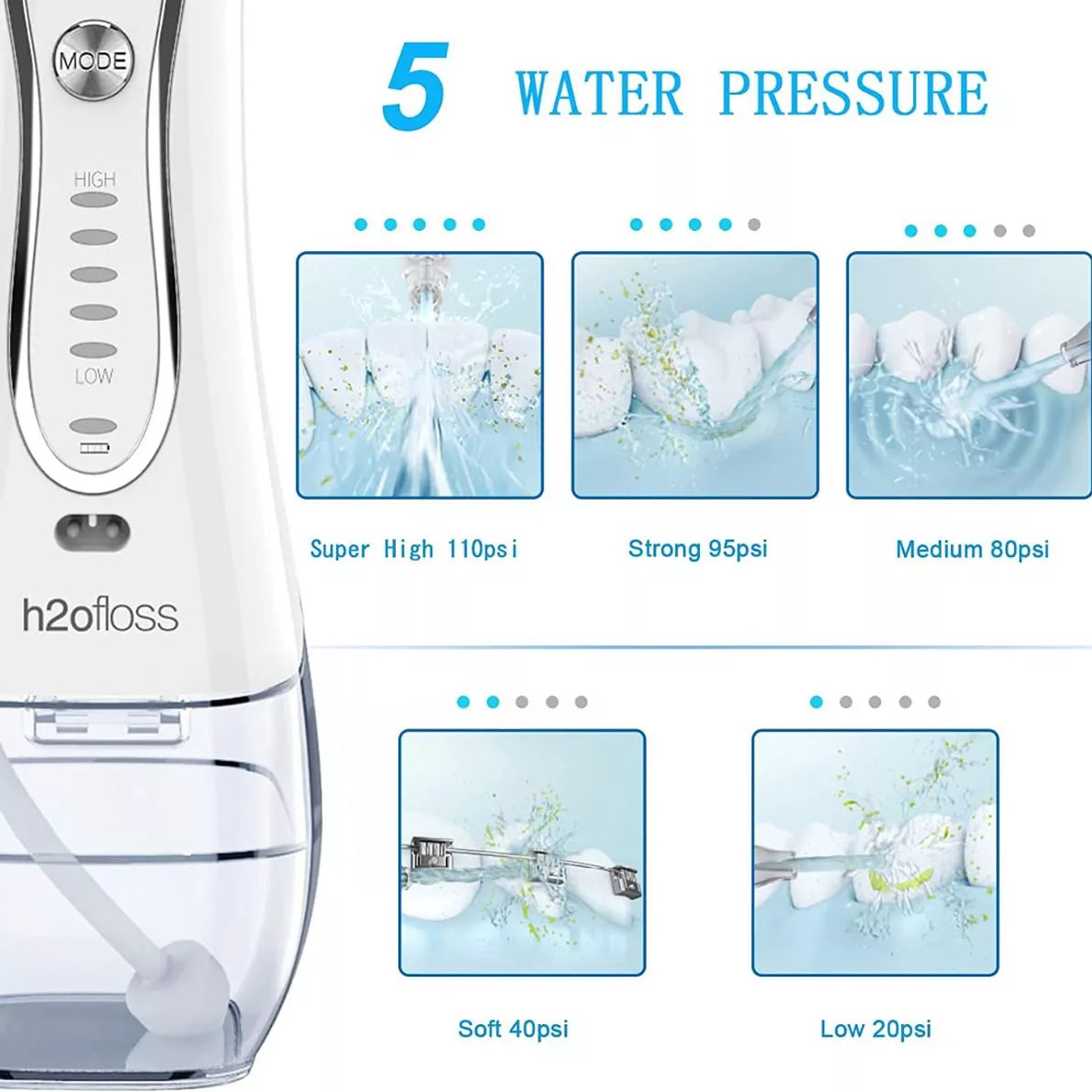 MODE

HIGH

LOW

h2ofloss

5 WATER PRESSURE

Super High 110psi

Strong 95psi

Medium 80psi

Soft 40psi

Low 20psi