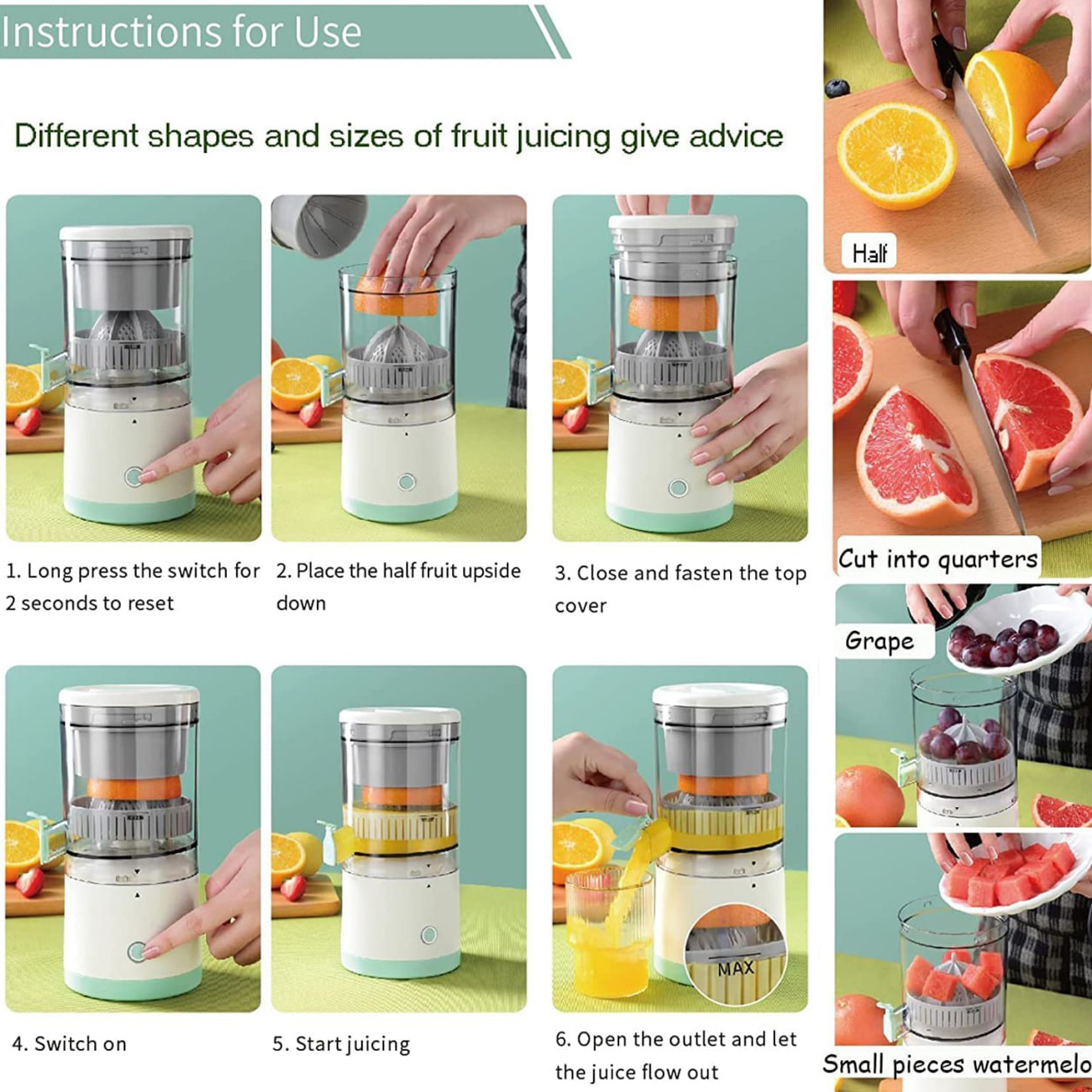 Instructions for Use

Different shapes and sizes of fruit juicing give advice

1. Long press the switch for 2 seconds to reset

2. Place the half fruit upside down

3. Close and fasten the top cover

4. Switch on

5. Start juicing

MAX

6. Open the outlet and let the juice flow out

Half

Cut into quarters

Grape

Small pieces watermelo