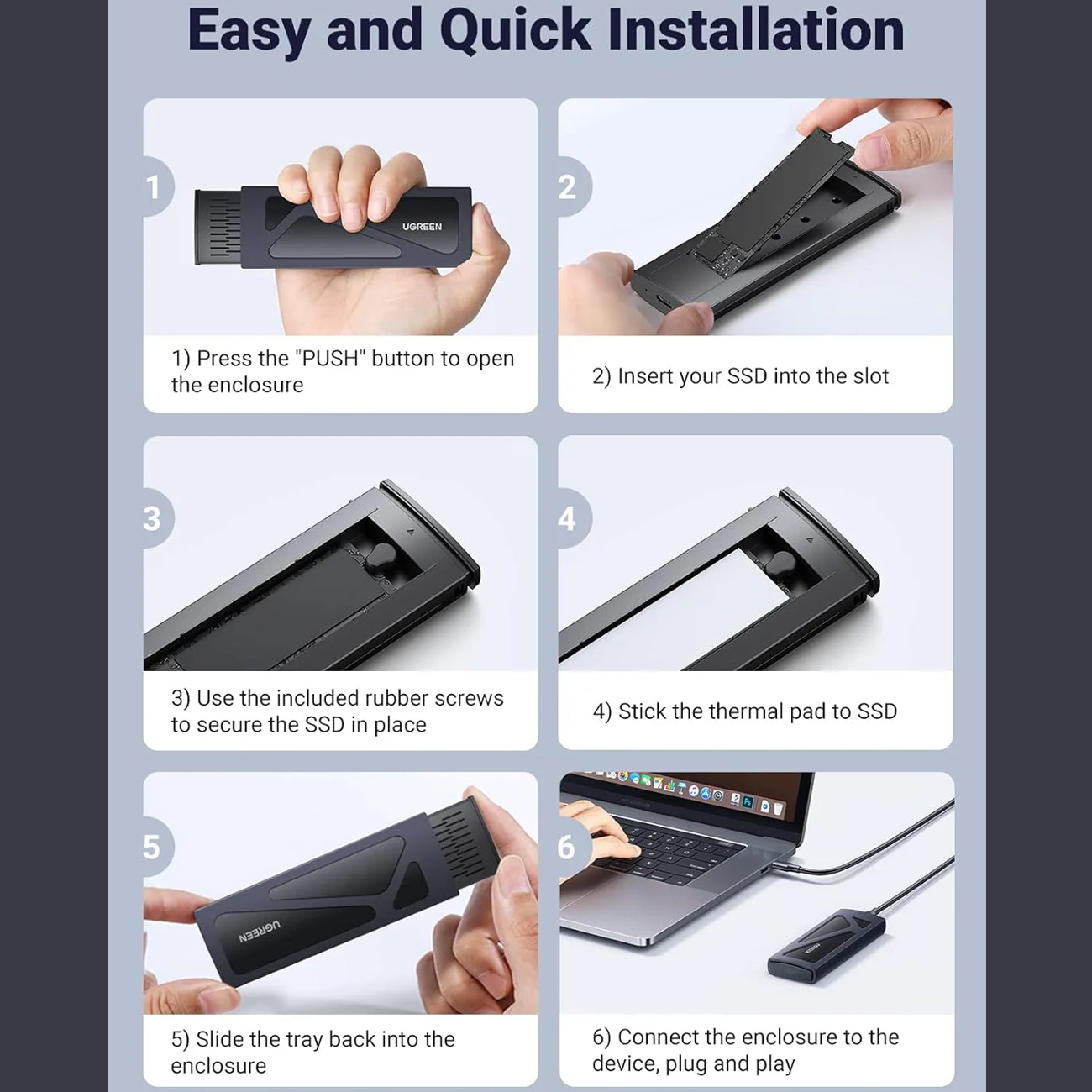 Easy and Quick Installation

1

UGREEN

1) Press the "PUSH" button to open the enclosure

2

2) Insert your SSD into the slot

3

3) Use the included rubber screws to secure the SSD in place

4

4) Stick the thermal pad to SSD

5

UGREEN

5) Slide the tray back into the enclosure

6

6) Connect the enclosure to the device, plug and play