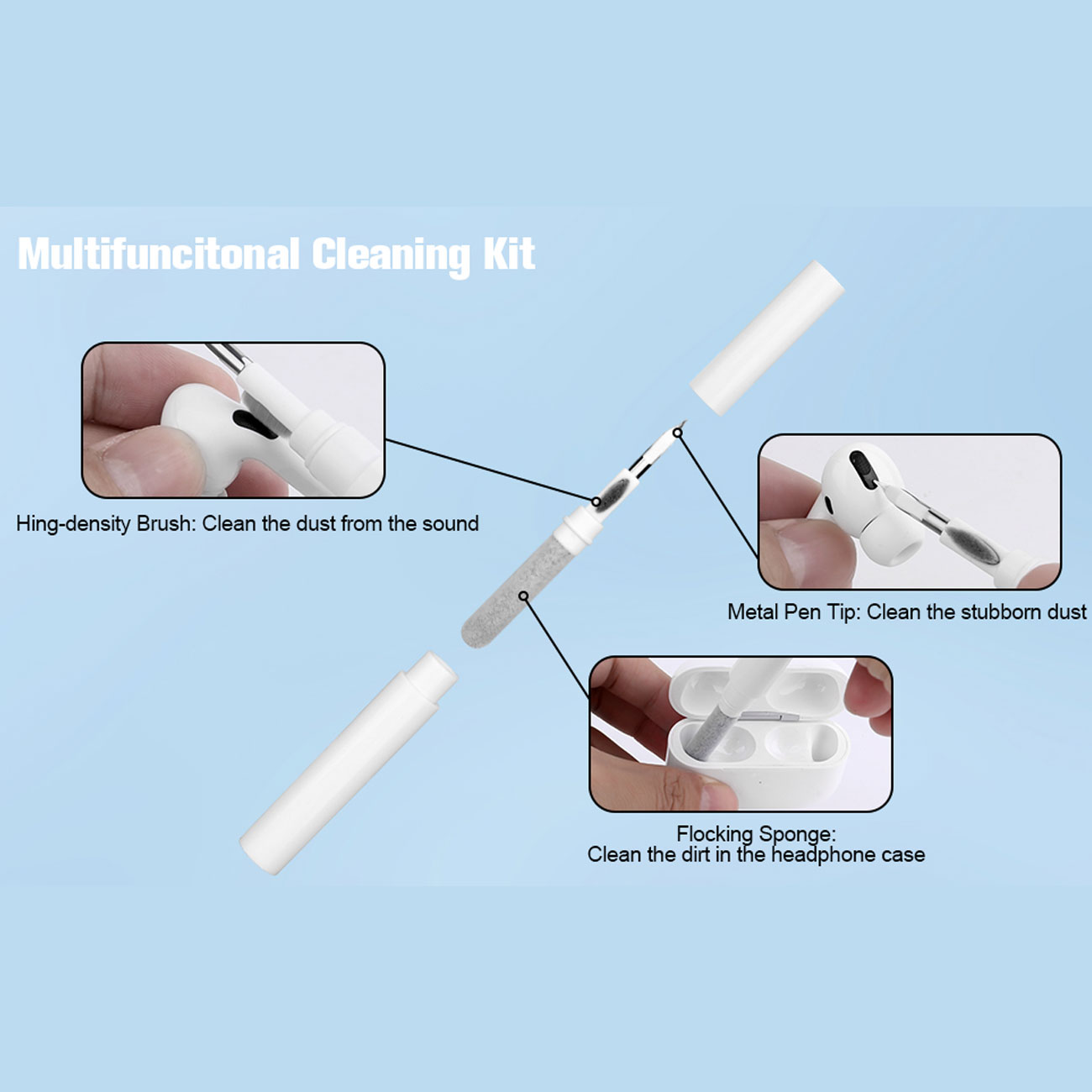 Multifuncitonal Cleaning Kit

Hing-density Brush: Clean the dust from the sound

Metal Pen Tip: Clean the stubborn dust

Flocking Sponge:
Clean the dirt in the headphone case