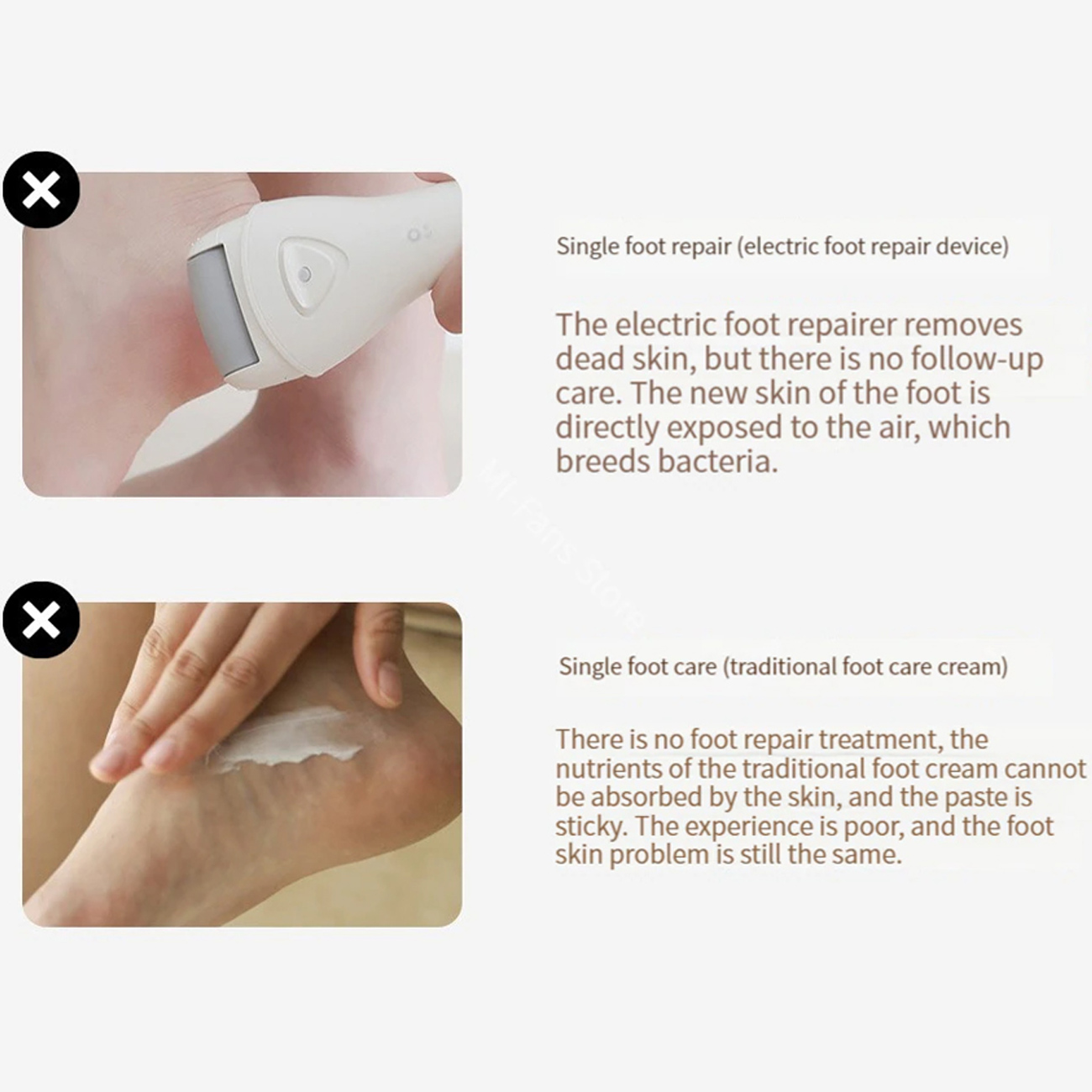 Single foot repair (electric foot repair device)

The electric foot repairer removes dead skin, but there is no follow-up care. The new skin of the foot is directly exposed to the air, which breeds bacteria.

Mi Fans Store

Single foot care (traditional foot care cream)

There is no foot repair treatment, the nutrients of the traditional foot cream cannot be absorbed by the skin, and the paste is sticky. The experience is poor, and the foot skin problem is still the same.