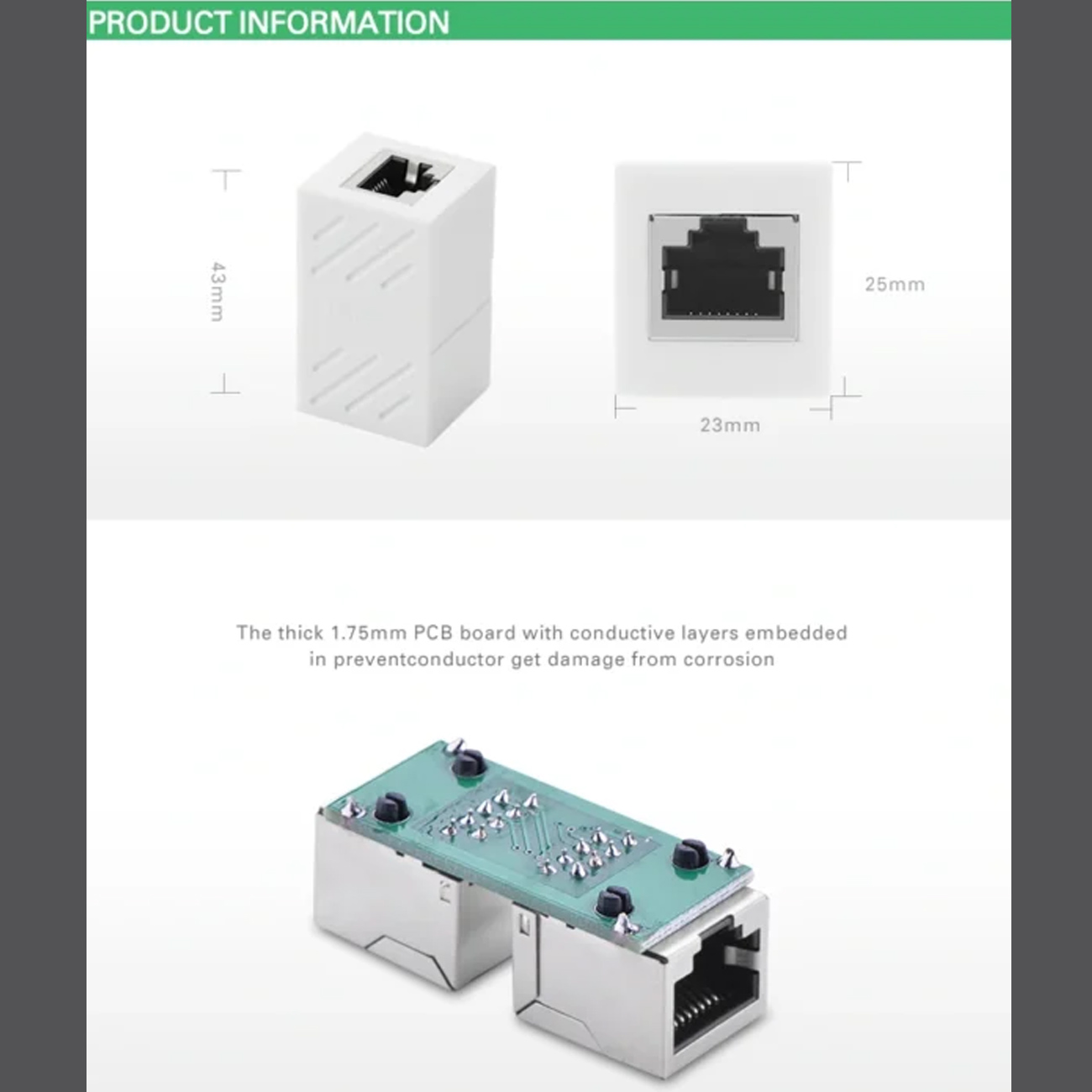 PRODUCT INFORMATION

43mm

25mm

23mm

The thick 1.75mm PCB board with conductive layers embedded in preventconductor get damage from corrosion