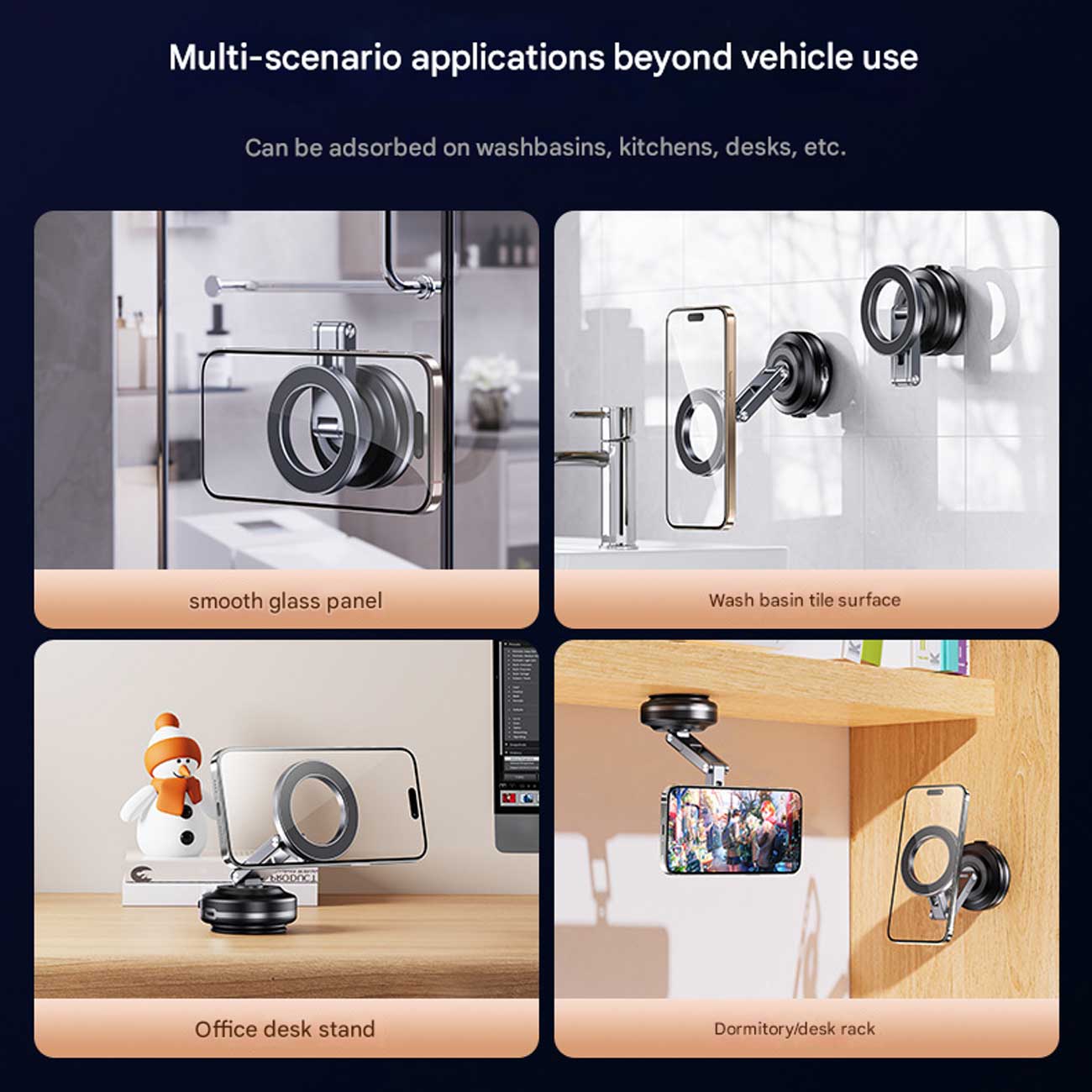 Multi-scenario applications beyond vehicle use

Can be adsorbed on washbasins, kitchens, desks, etc.

smooth glass panel

Wash basin tile surface

Office desk stand

Dormitory/desk rack