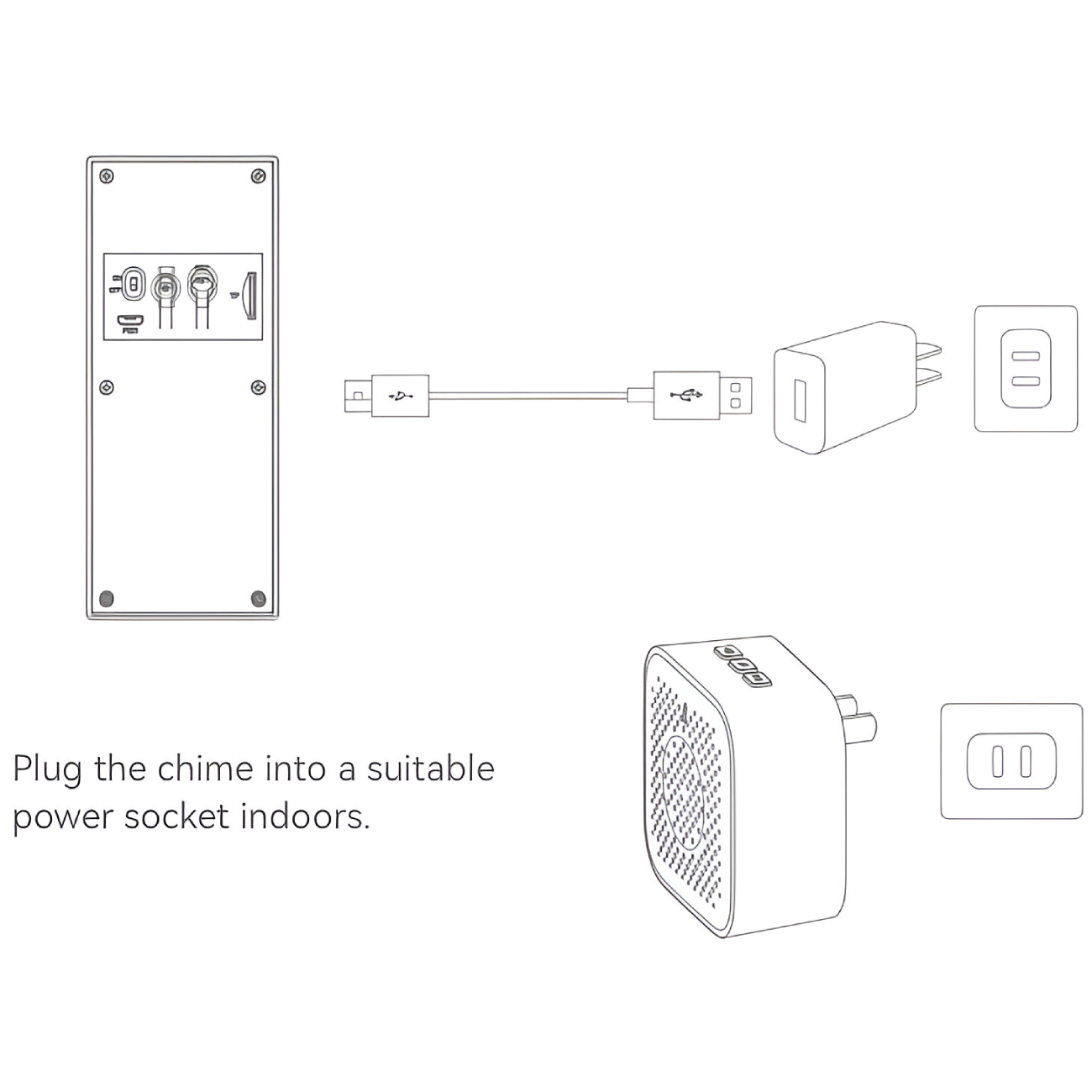 Plug the chime into a suitable power socket indoors.