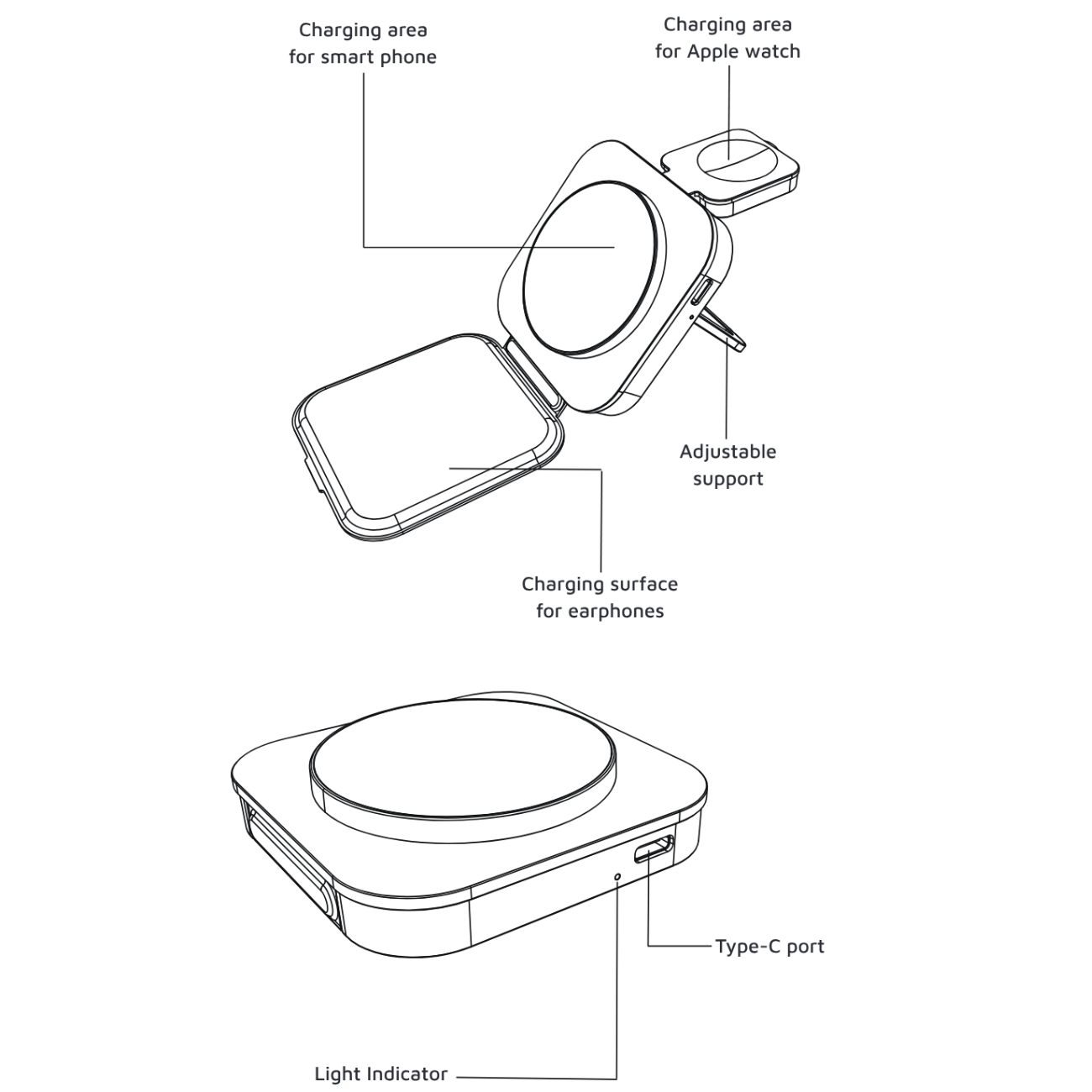 Charging area for smart phone

Charging area for Apple watch

Adjustable support

Charging surface for earphones

Type-C port

Light Indicator