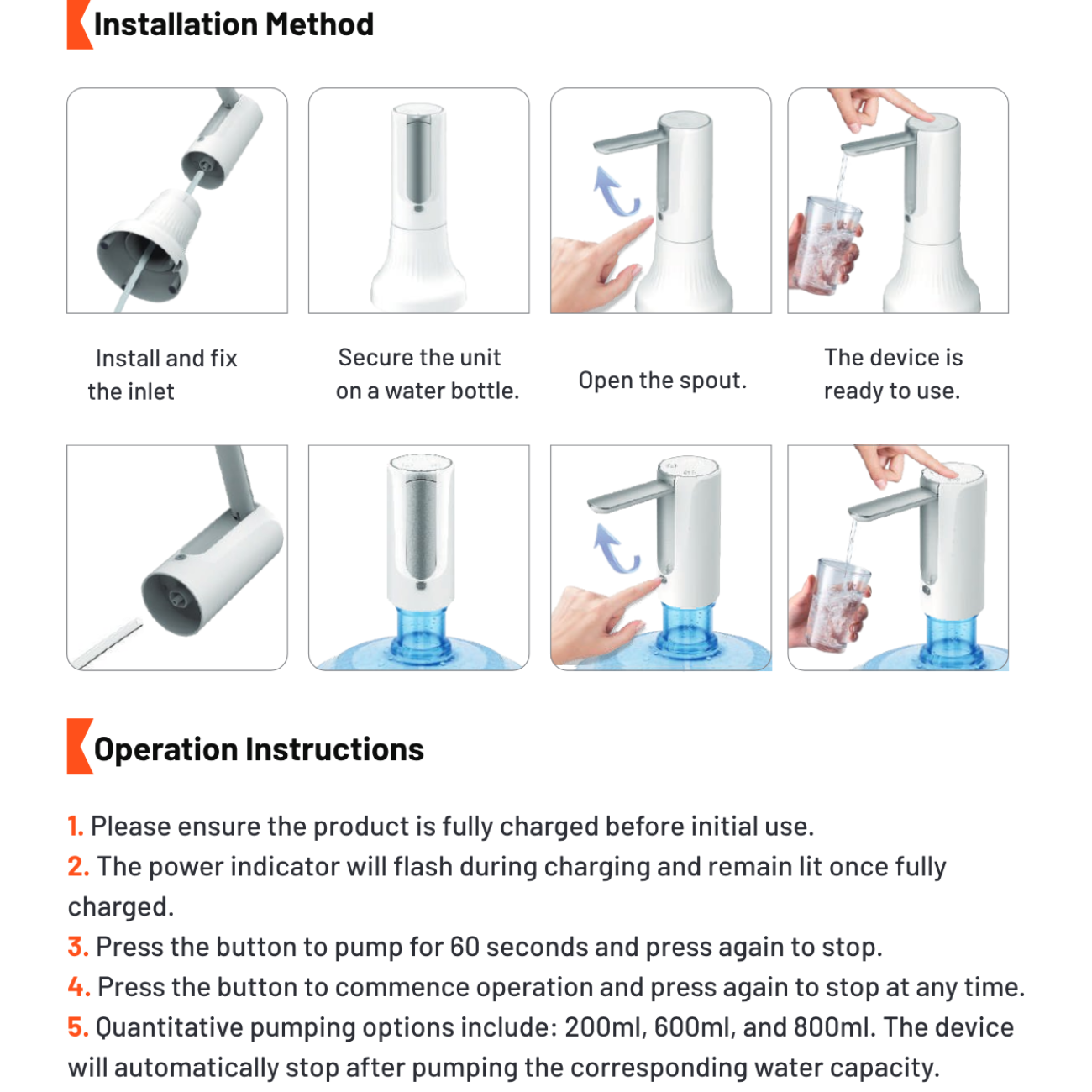 Installation Method

Install and fix the inlet

Secure the unit on a water bottle.

Open the spout.

The device is ready to use.

Operation Instructions

1. Please ensure the product is fully charged before initial use.
2. The power indicator will flash during charging and remain lit once fully charged.
3. Press the button to pump for 60 seconds and press again to stop.
4. Press the button to commence operation and press again to stop at any time.
5. Quantitative pumping options include: 200ml, 600ml, and 800ml. The device will automatically stop after pumping the corresponding water capacity.