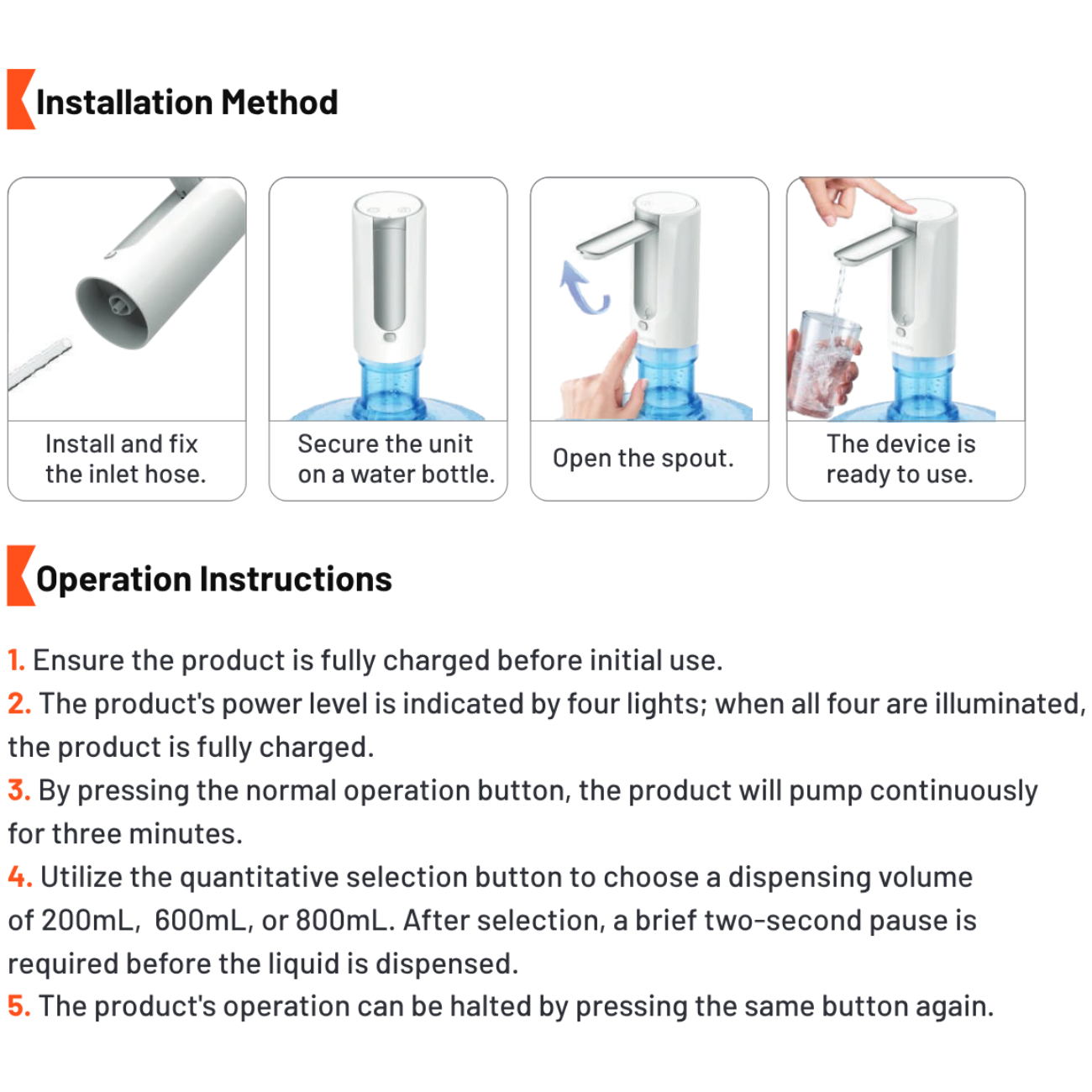 Installation Method

Install and fix the inlet hose.

Secure the unit on a water bottle.

Open the spout.

The device is ready to use.

Operation Instructions

1. Ensure the product is fully charged before initial use.
2. The product's power level is indicated by four lights; when all four are illuminated, the product is fully charged.
3. By pressing the normal operation button, the product will pump continuously for three minutes.
4. Utilize the quantitative selection button to choose a dispensing volume of 200mL, 600mL, or 800mL. After selection, a brief two-second pause is required before the liquid is dispensed.
5. The product's operation can be halted by pressing the same button again.