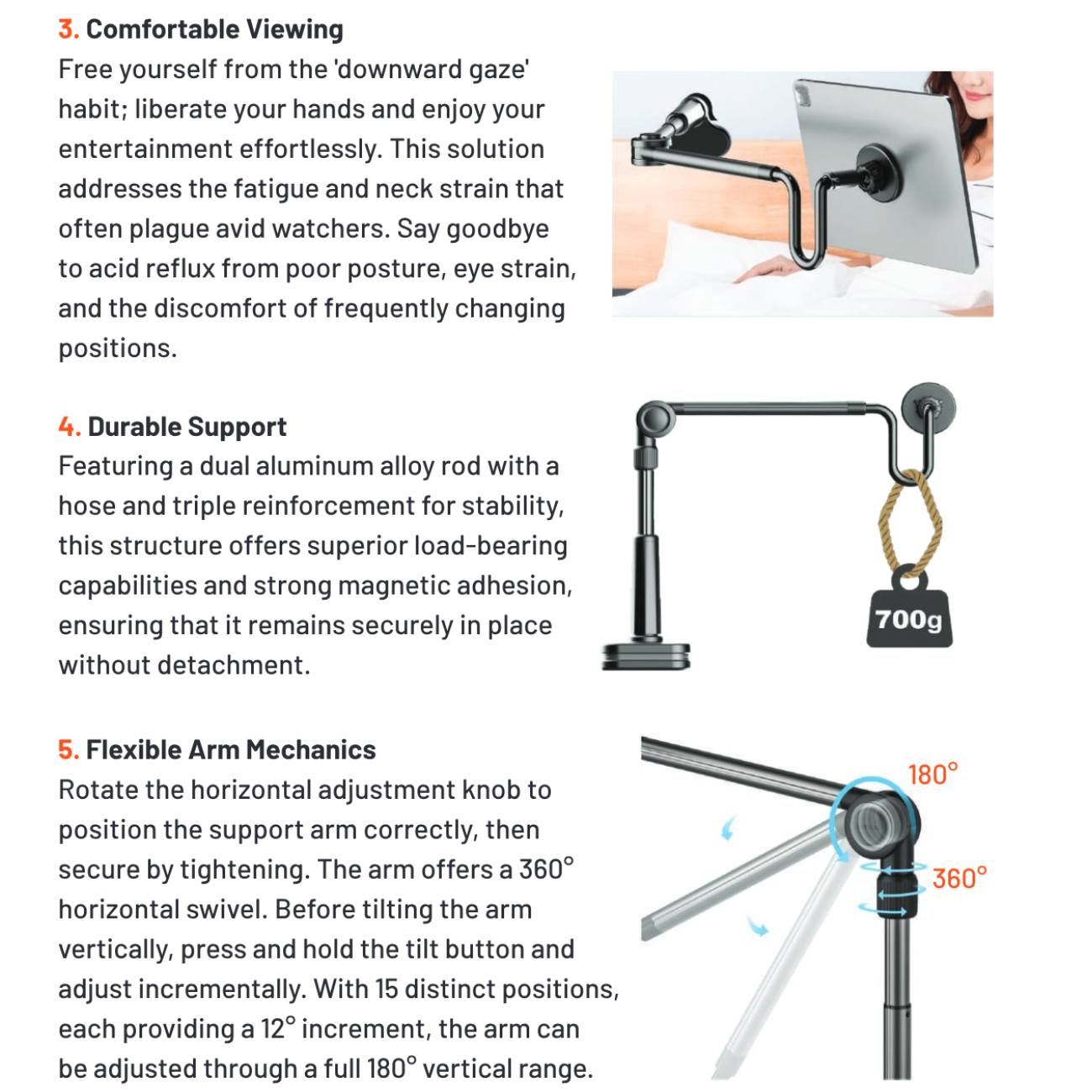 3. Comfortable Viewing

Free yourself from the 'downward gaze' habit; liberate your hands and enjoy your entertainment effortlessly. This solution addresses the fatigue and neck strain that often plague avid watchers. Say goodbye to acid reflux from poor posture, eye strain, and the discomfort of frequently changing positions.

4. Durable Support

Featuring a dual aluminum alloy rod with a hose and triple reinforcement for stability, this structure offers superior load-bearing capabilities and strong magnetic adhesion, ensuring that it remains securely in place without detachment.

700g

5. Flexible Arm Mechanics

Rotate the horizontal adjustment knob to position the support arm correctly, then secure by tightening. The arm offers a 360° horizontal swivel. Before tilting the arm vertically, press and hold the tilt button and adjust incrementally. With 15 distinct positions, each providing a 12° increment, the arm can be adjusted through a full 180° vertical range.

180°

360°