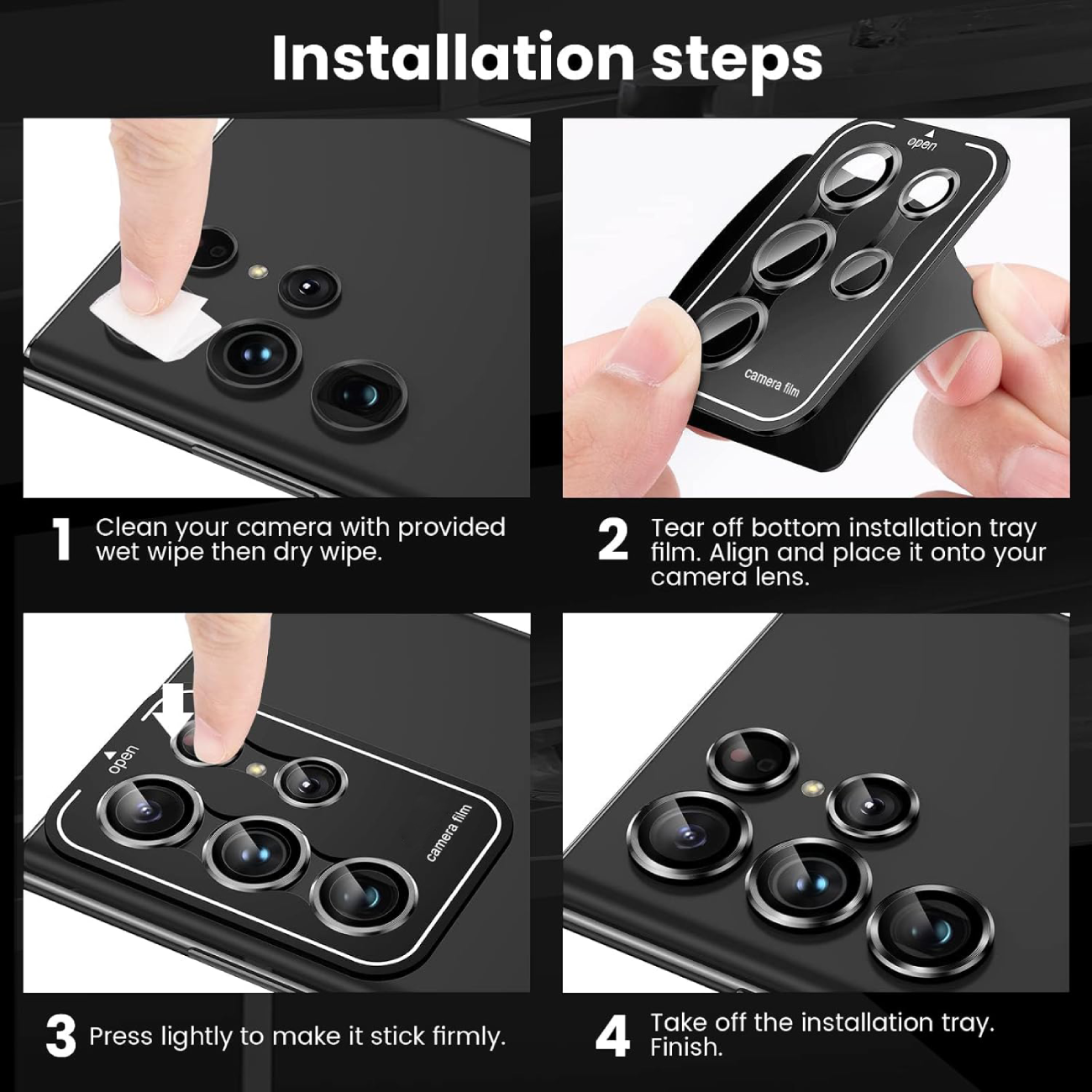 Installation steps

open

camera film

1 Clean your camera with provided wet wipe then dry wipe.

2 Tear off bottom installation tray film. Align and place it onto your camera lens.

open

camera film

3 Press lightly to make it stick firmly.

4 Take off the installation tray. Finish.