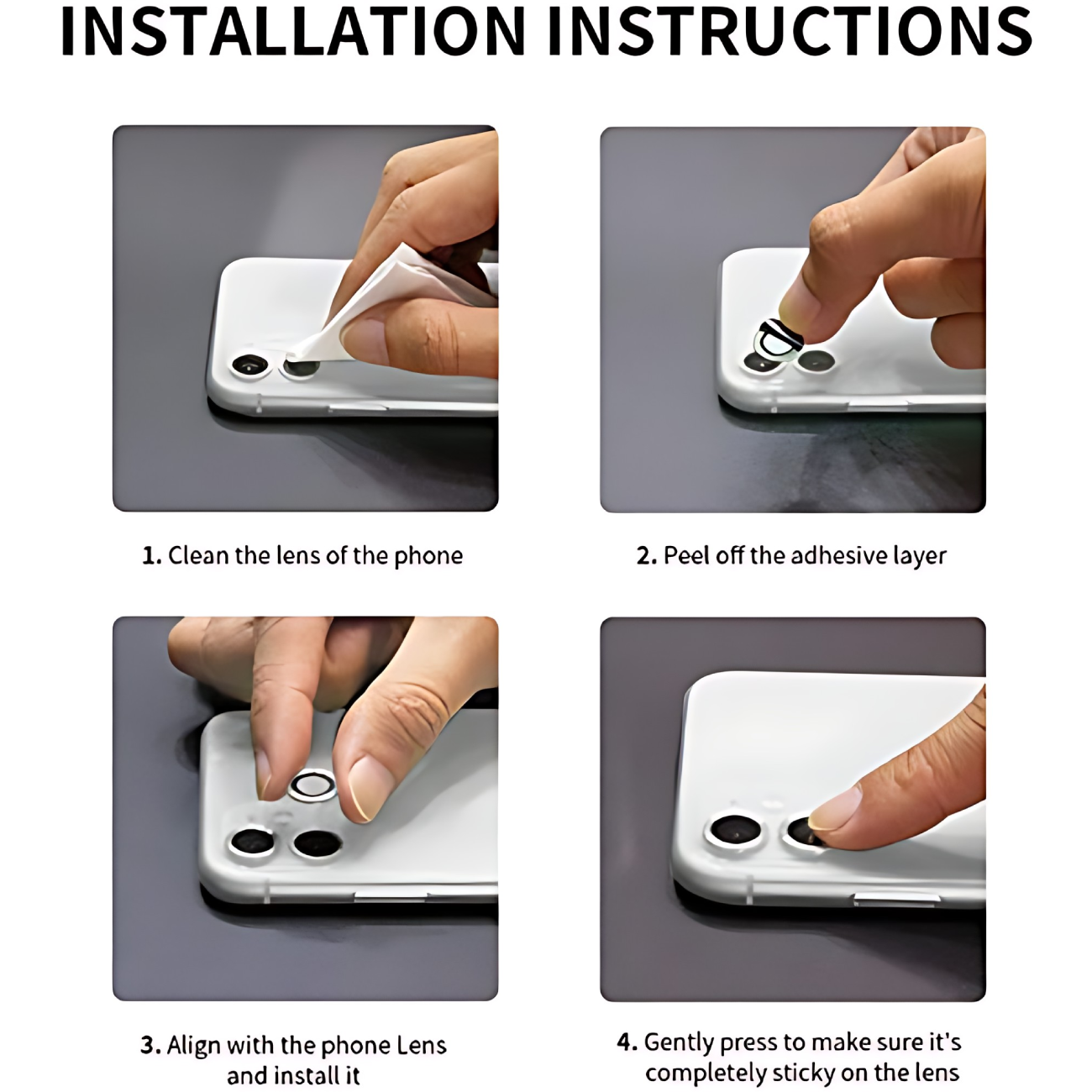 INSTALLATION INSTRUCTIONS

1. Clean the lens of the phone

2. Peel off the adhesive layer

3. Align with the phone Lens and install it

4. Gently press to make sure it's completely sticky on the lens