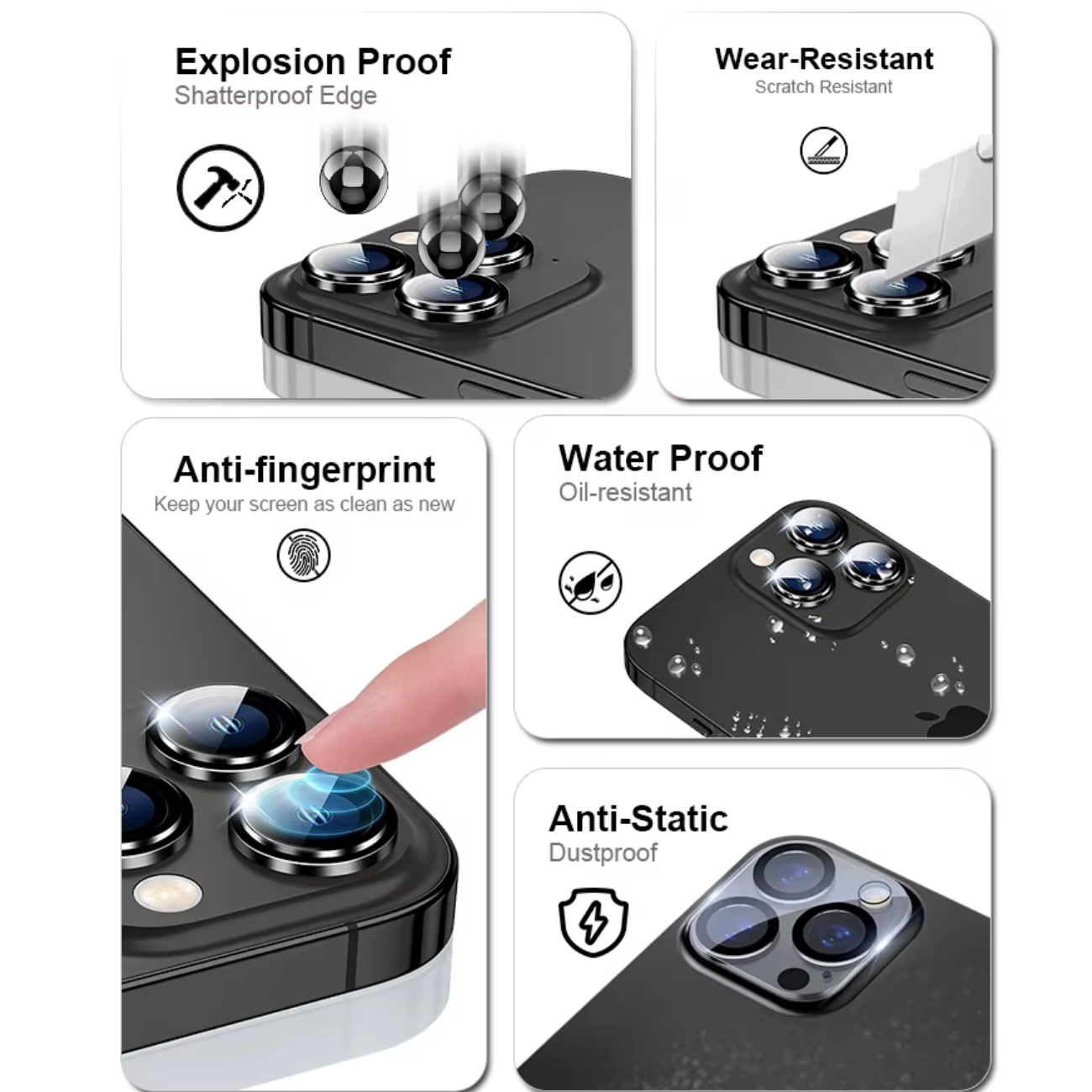 Explosion Proof
Shatterproof Edge

Wear-Resistant
Scratch Resistant

Anti-fingerprint
Keep your screen as clean as new

Water Proof
Oil-resistant

Anti-Static
Dustproof