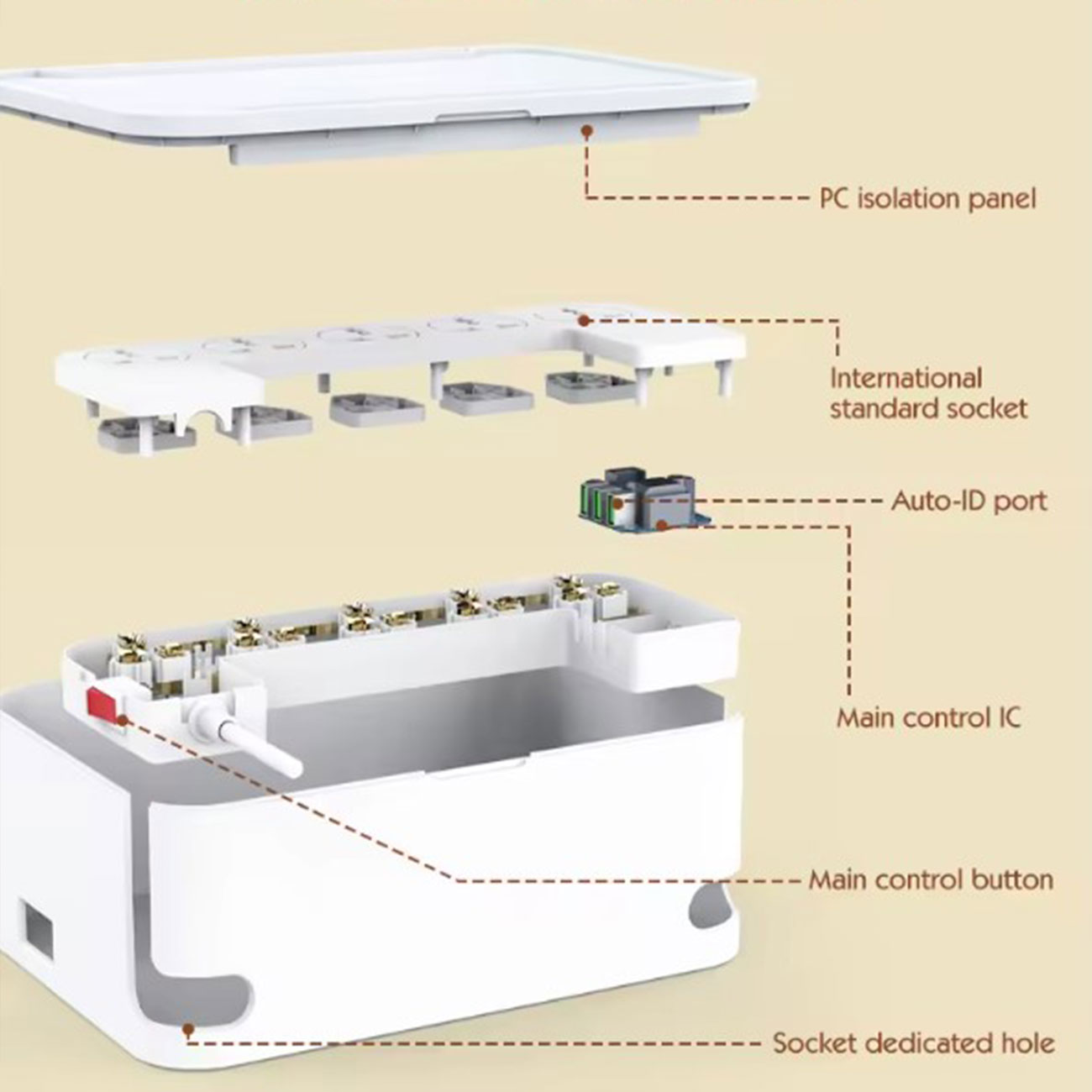 PC isolation panel

International standard socket

Auto-ID port

Main control IC

Main control button

Socket dedicated hole