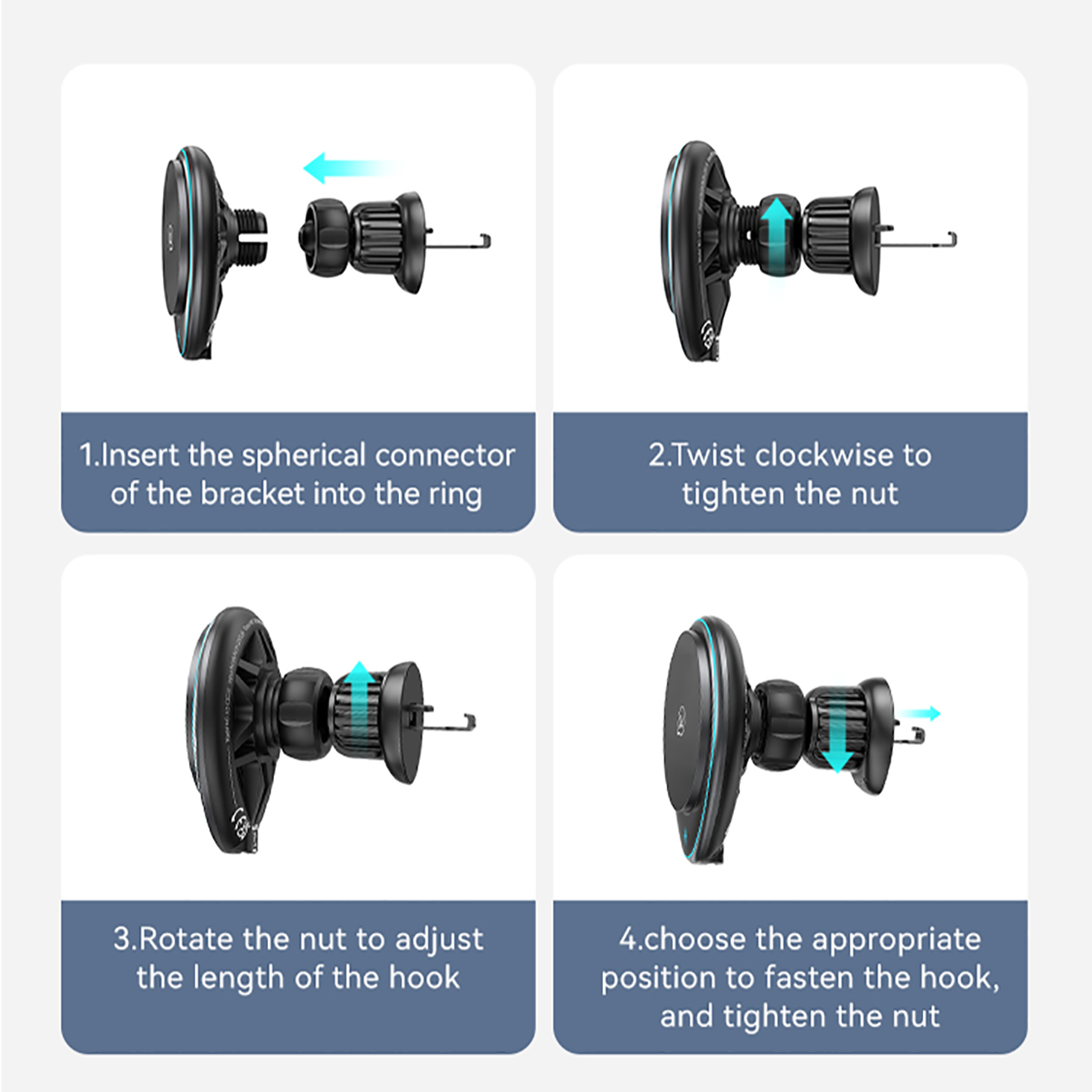 1.Insert the spherical connector of the bracket into the ring

2.Twist clockwise to tighten the nut

3.Rotate the nut to adjust the length of the hook

4.choose the appropriate position to fasten the hook, and tighten the nut