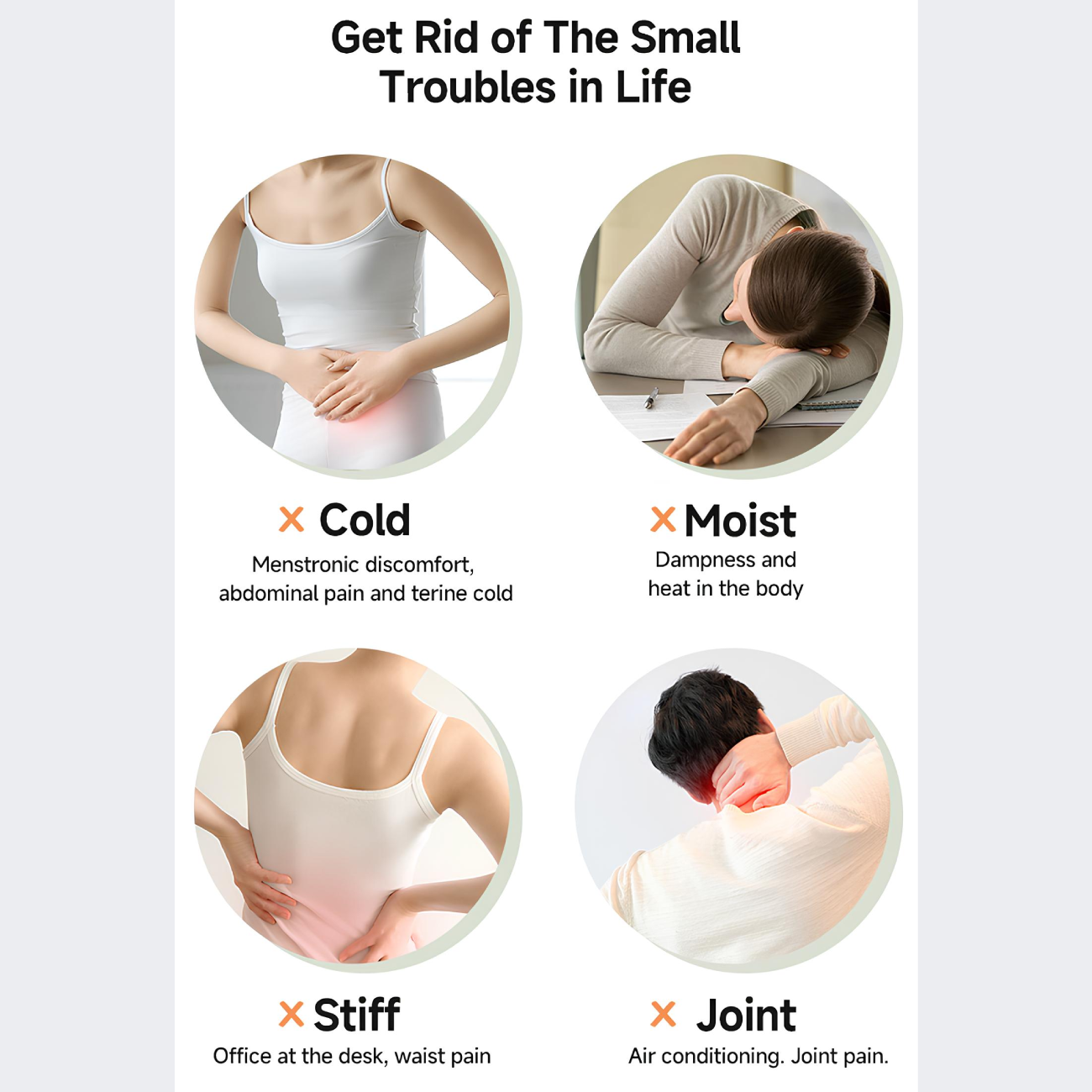 Get Rid of The Small Troubles in Life

× Cold
Menstronic discomfort, abdominal pain and terine cold

× Moist
Dampness and heat in the body

× Stiff
Office at the desk, waist pain

× Joint
Air conditioning. Joint pain.