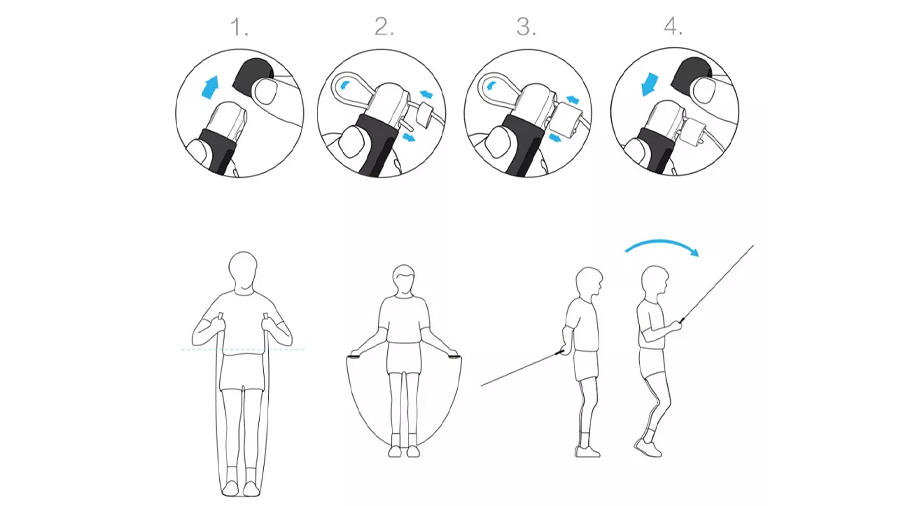 1. 2. 3. 4.