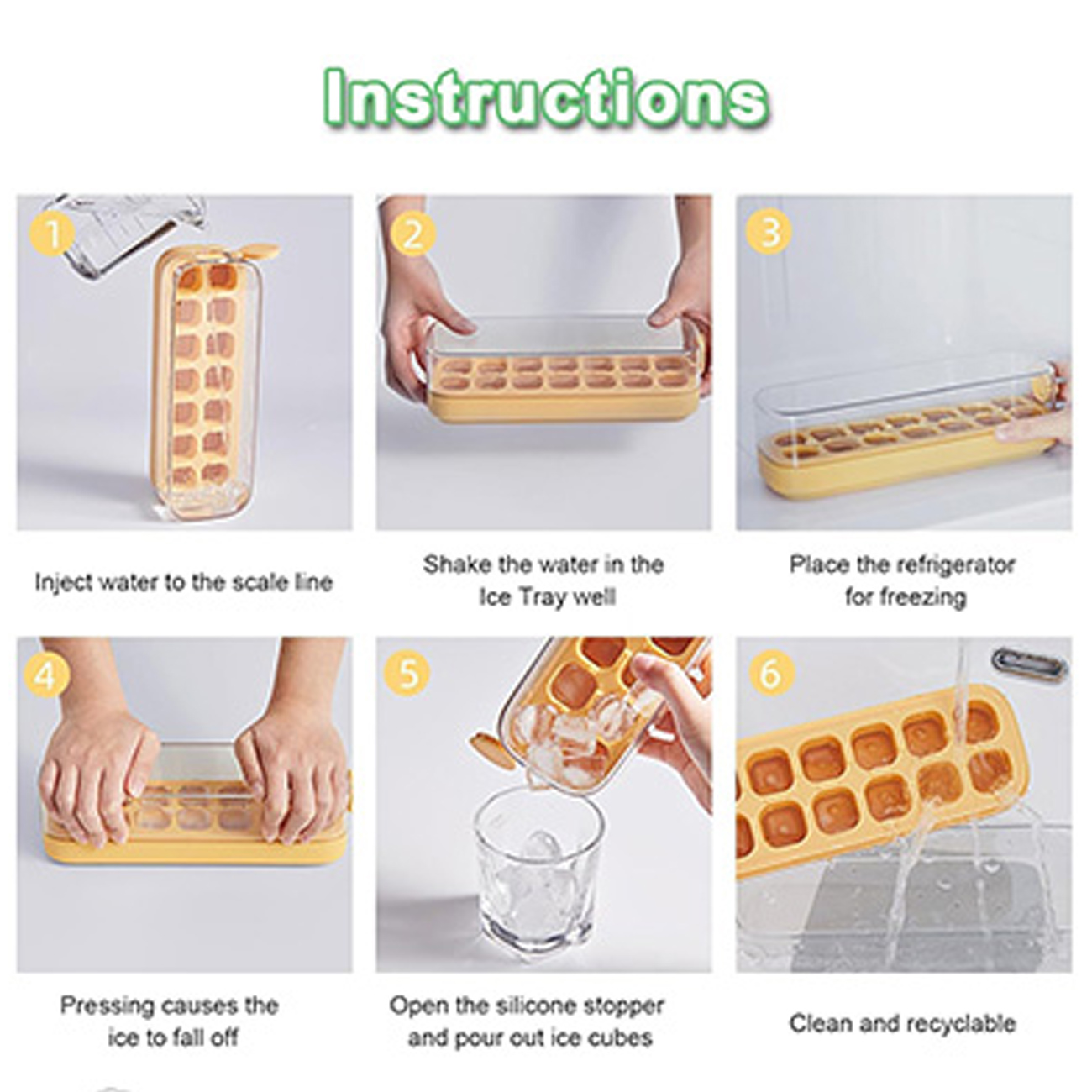 Instructions

1

Inject water to the scale line

2

Shake the water in the Ice Tray well

3

Place the refrigerator for freezing

4

Pressing causes the ice to fall off

5

Open the silicone stopper and pour out ice cubes

6

Clean and recyclable