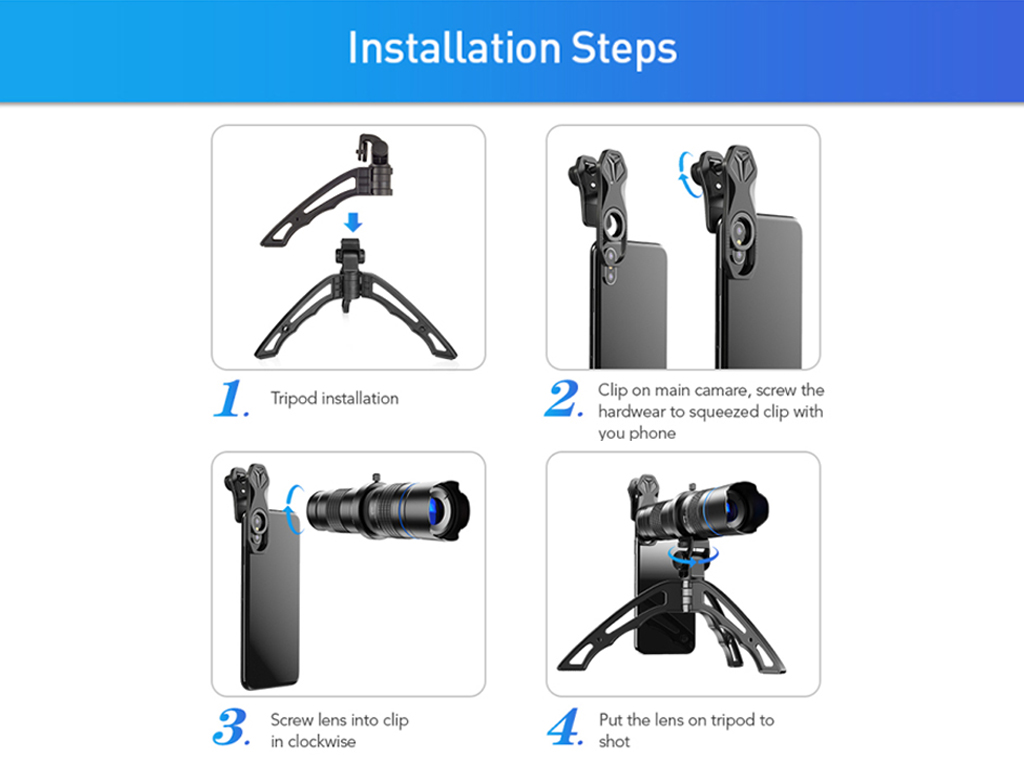 Installation Steps

1. Tripod installation

2. Clip on main camare, screw the hardwear to squeezed clip with you phone

3. Screw lens into clip in clockwise

4. Put the lens on tripod to shot