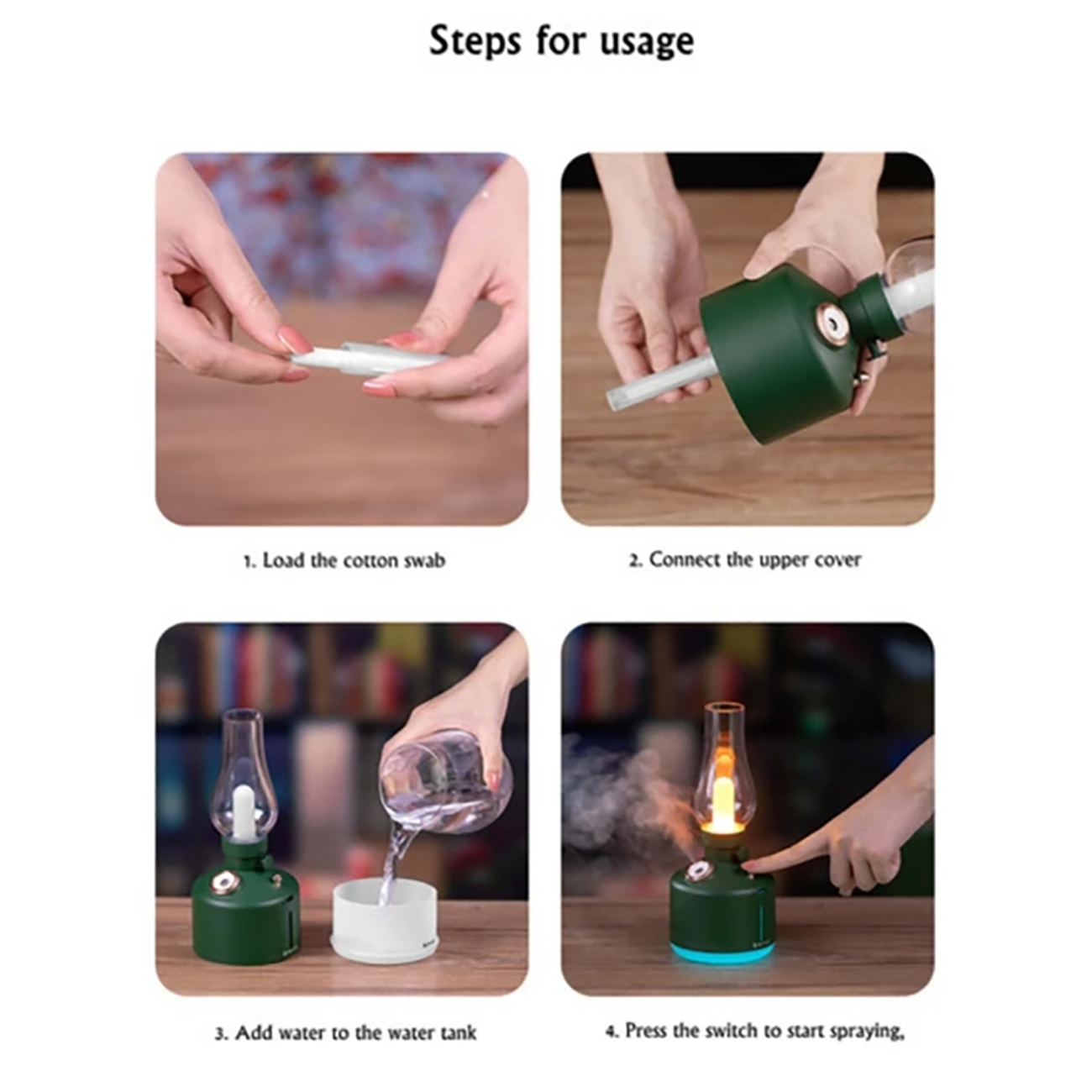 Steps for usage

1. Load the cotton swab

2. Connect the upper cover

3. Add water to the water tank

4. Press the switch to start spraying,