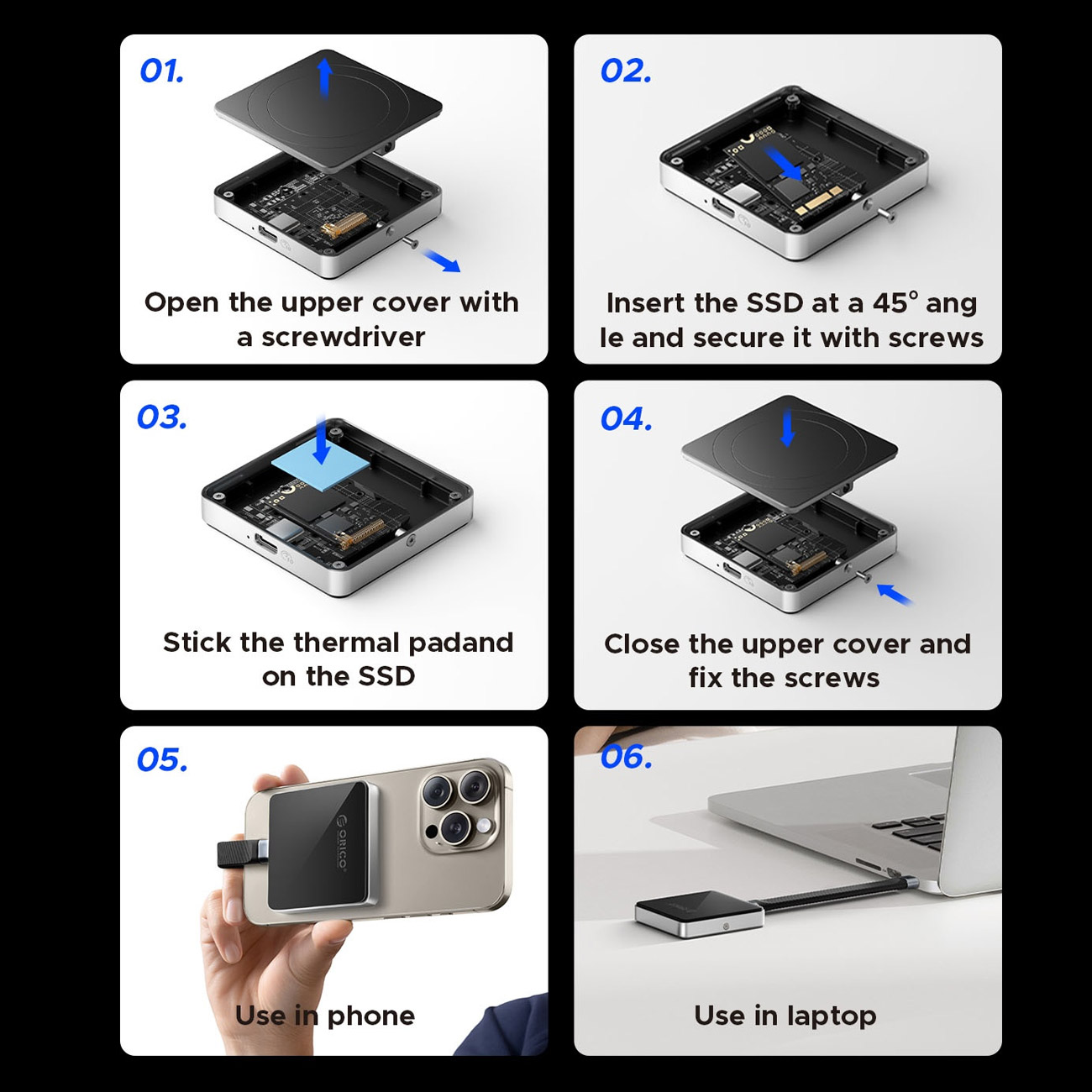 01.

Open the upper cover with a screwdriver

02.

Insert the SSD at a 45° ang le and secure it with screws

03.

Stick the thermal padand on the SSD

04.

Close the upper cover and fix the screws

05.

ORICO

Use in phone

06.

Use in laptop