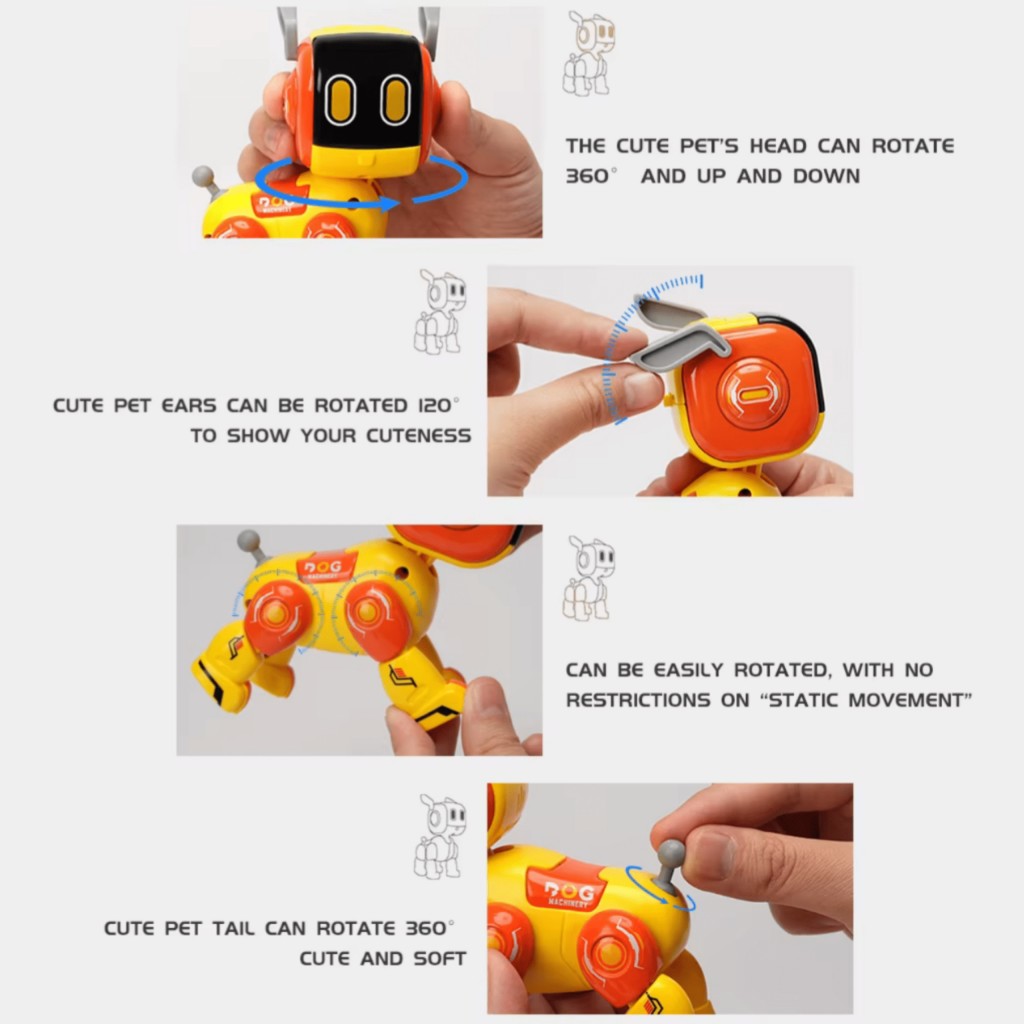 DOG MACHINERY

THE CUTE PET'S HEAD CAN ROTATE 360° AND UP AND DOWN

CUTE PET EARS CAN BE ROTATED 120° TO SHOW YOUR CUTENESS

DOG MACHINERY

CAN BE EASILY ROTATED, WITH NO RESTRICTIONS ON "STATIC MOVEMENT"

DOG MACHINERY

CUTE PET TAIL CAN ROTATE 360° CUTE AND SOFT