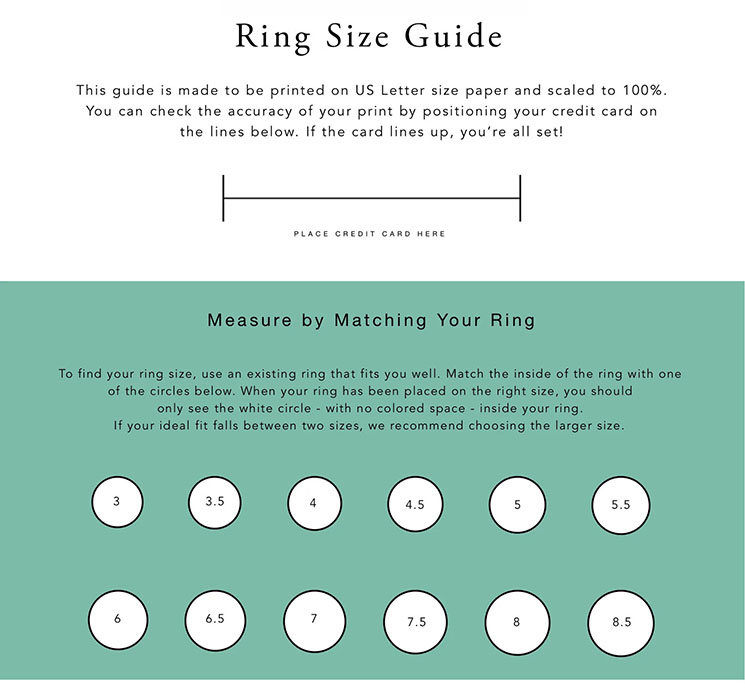 Ring Size Guide

This guide is made to be printed on US Letter size paper and scaled to 100%. You can check the accuracy of your print by positioning your credit card on the lines below. If the card lines up, you're all set!

PLACE CREDIT CARD HERE

Measure by Matching Your Ring

To find your ring size, use an existing ring that fits you well. Match the inside of the ring with one of the circles below. When your ring has been placed on the right size, you should only see the white circle - with no colored space - inside your ring.
If your ideal fit falls between two sizes, we recommend choosing the larger size.

3 3.5 4 4.5 5 5.5

6 6.5 7 7.5 8 8.5