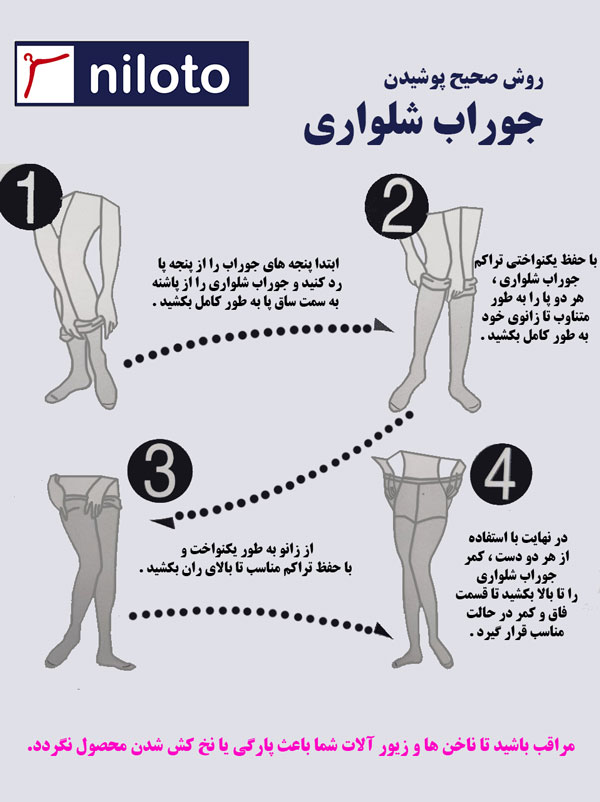 niloto

روش صحیح پوشیدن
جوراب شلواری

1

ابتدا پنجه های جوراب را از پنجه پا رد کنید و جوراب شلواری را از پاشنه به سمت ساق پا به طور کامل بکشید .

2

با حفظ یکنواختی تراکم جوراب شلواری ، هر دو پا را به طور متناوب تا زانوی خود به طور کامل بکشید .

3

از زانو به طور یکنواخت و با حفظ تراکم مناسب تا بالای ران بکشید .

4

در نهایت با استفاده از هر دو دست ، کمر جوراب شلواری را تا بالا بکشید تا قسمت فاق و کمر در حالت مناسب قرار گیرد .

مراقب باشید تا ناخن ها و زیور آلات شما باعث پارگی یا نخ کش شدن محصول نگردد.