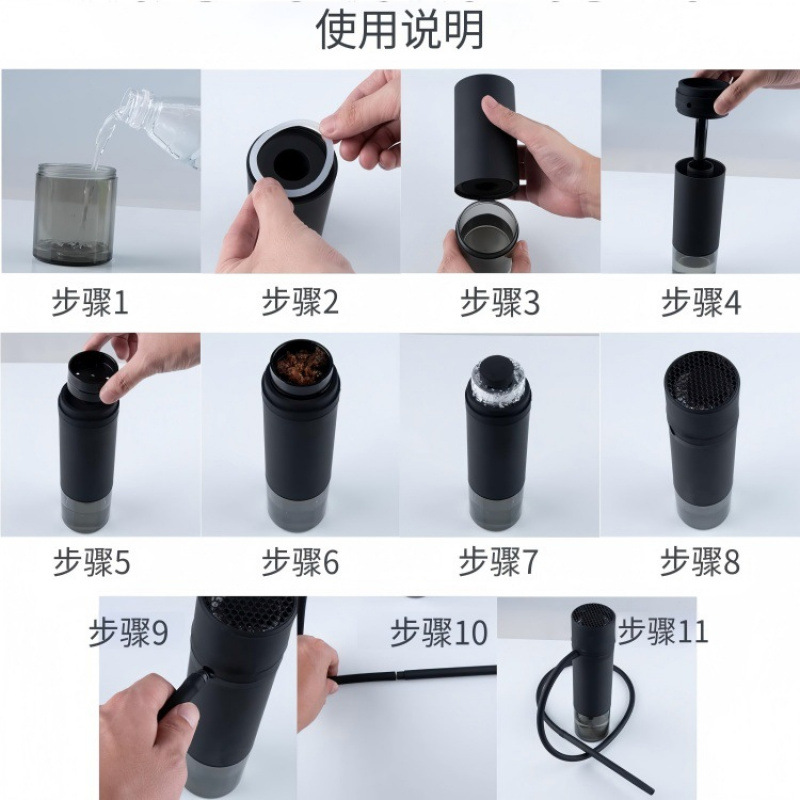 使用说明

步骤1

步骤2

步骤3

步骤4

步骤5

步骤6

步骤7

步骤8

步骤9

步骤10

步骤11