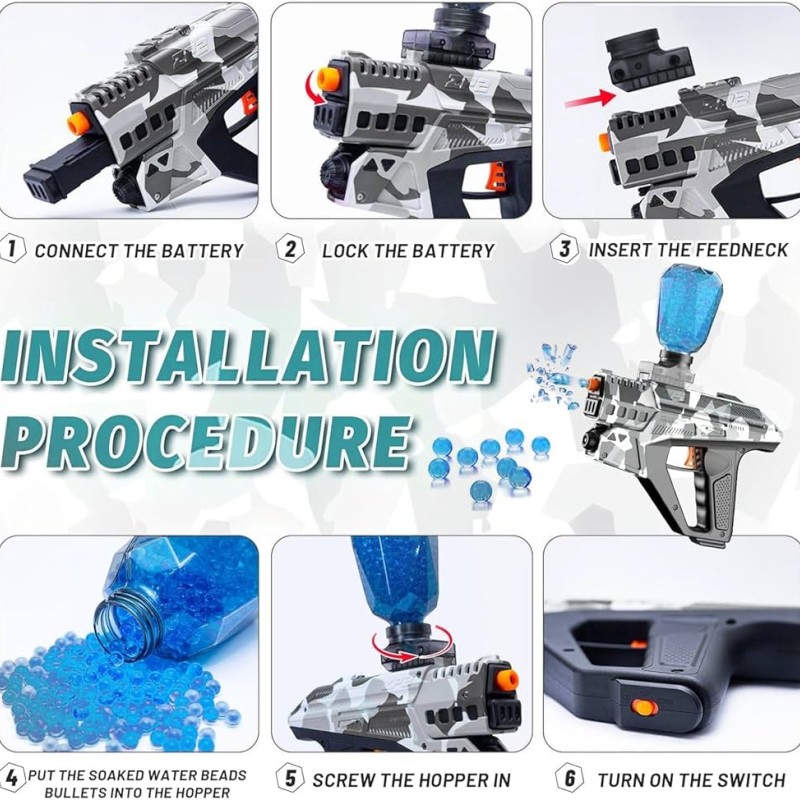 1 CONNECT THE BATTERY

2 LOCK THE BATTERY

3 INSERT THE FEEDNECK

INSTALLATION PROCEDURE

4 PUT THE SOAKED WATER BEADS BULLETS INTO THE HOPPER

5 SCREW THE HOPPER IN

6 TURN ON THE SWITCH