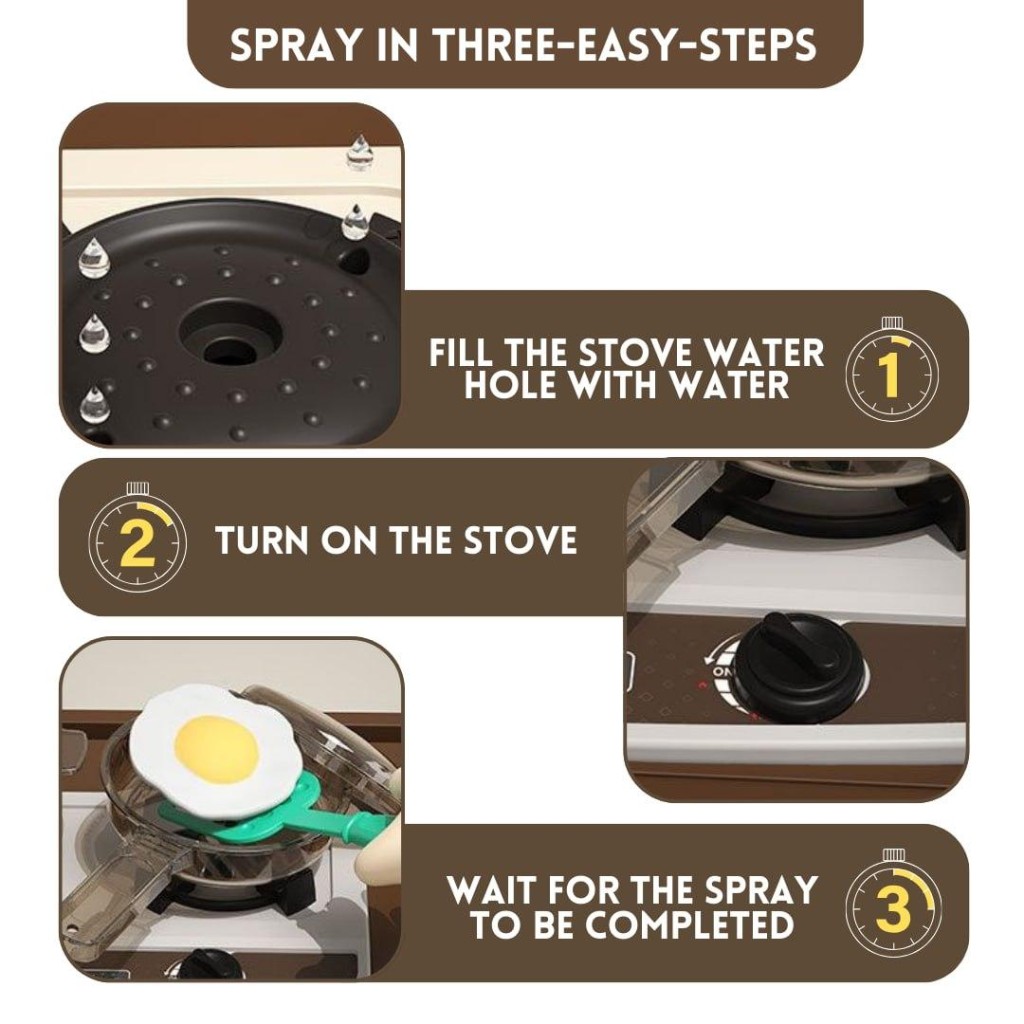 SPRAY IN THREE-EASY-STEPS

FILL THE STOVE WATER HOLE WITH WATER

1

2

TURN ON THE STOVE

ON

WAIT FOR THE SPRAY TO BE COMPLETED

3