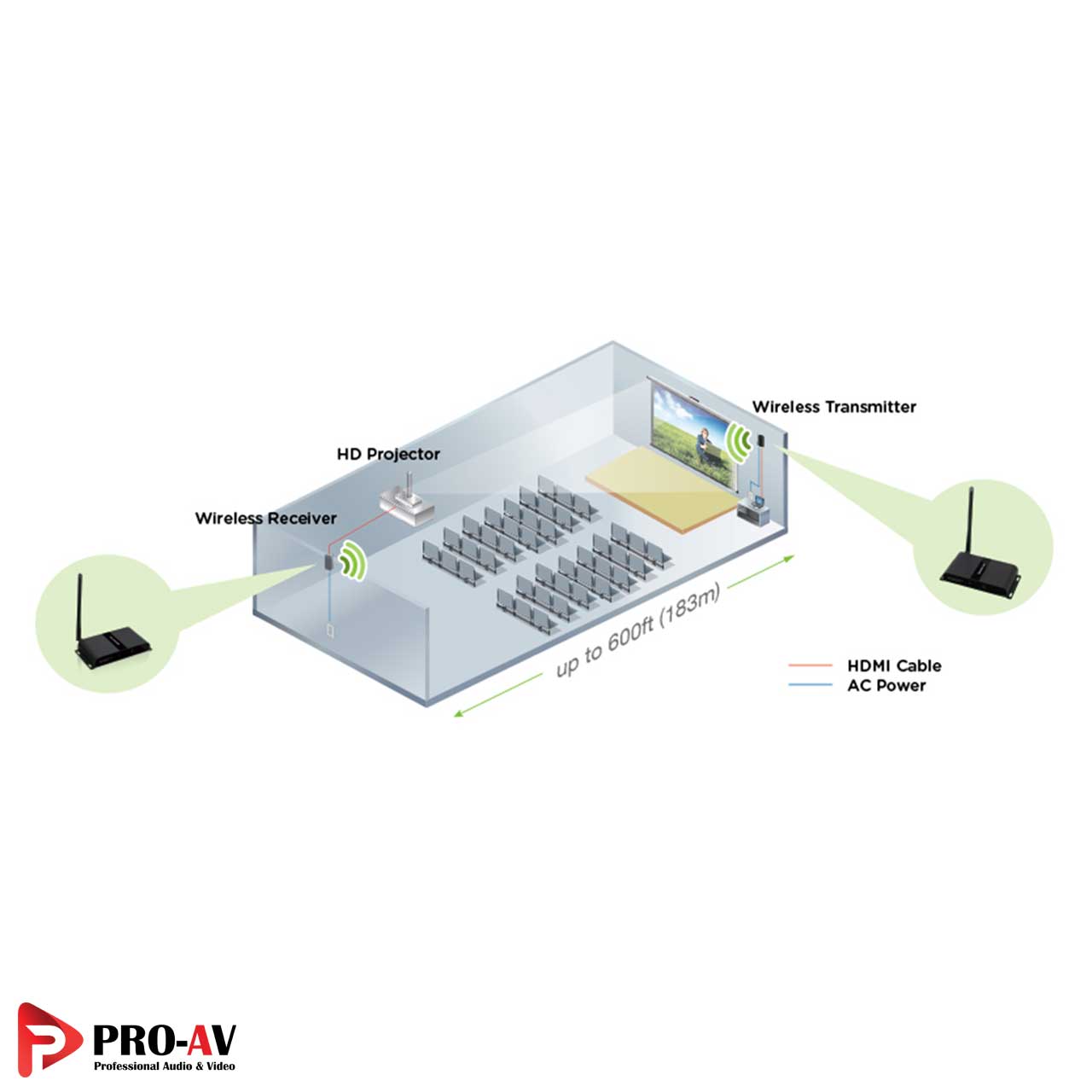 Wireless Transmitter

HD Projector

Wireless Receiver

up to 600ft (183m)

HDMI Cable
AC Power

PRO-AV
Professional Audio & Video