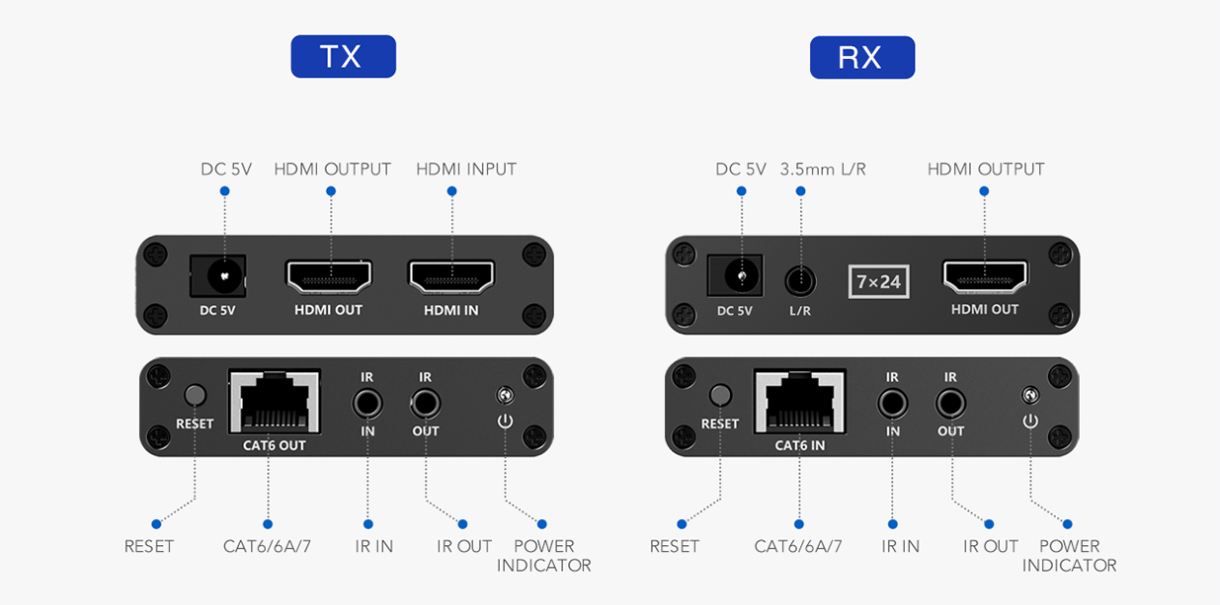 TX

DC 5V HDMI OUTPUT HDMI INPUT

DC 5V HDMI OUT HDMI IN

RESET CAT6 OUT IR IN IR OUT

RESET CAT6/6A/7 IR IN IR OUT POWER INDICATOR

RX

DC 5V 3.5mm L/R HDMI OUTPUT

DC 5V L/R 7×24 HDMI OUT

RESET CAT6 IN IR IN IR OUT

RESET CAT6/6A/7 IR IN IR OUT POWER INDICATOR