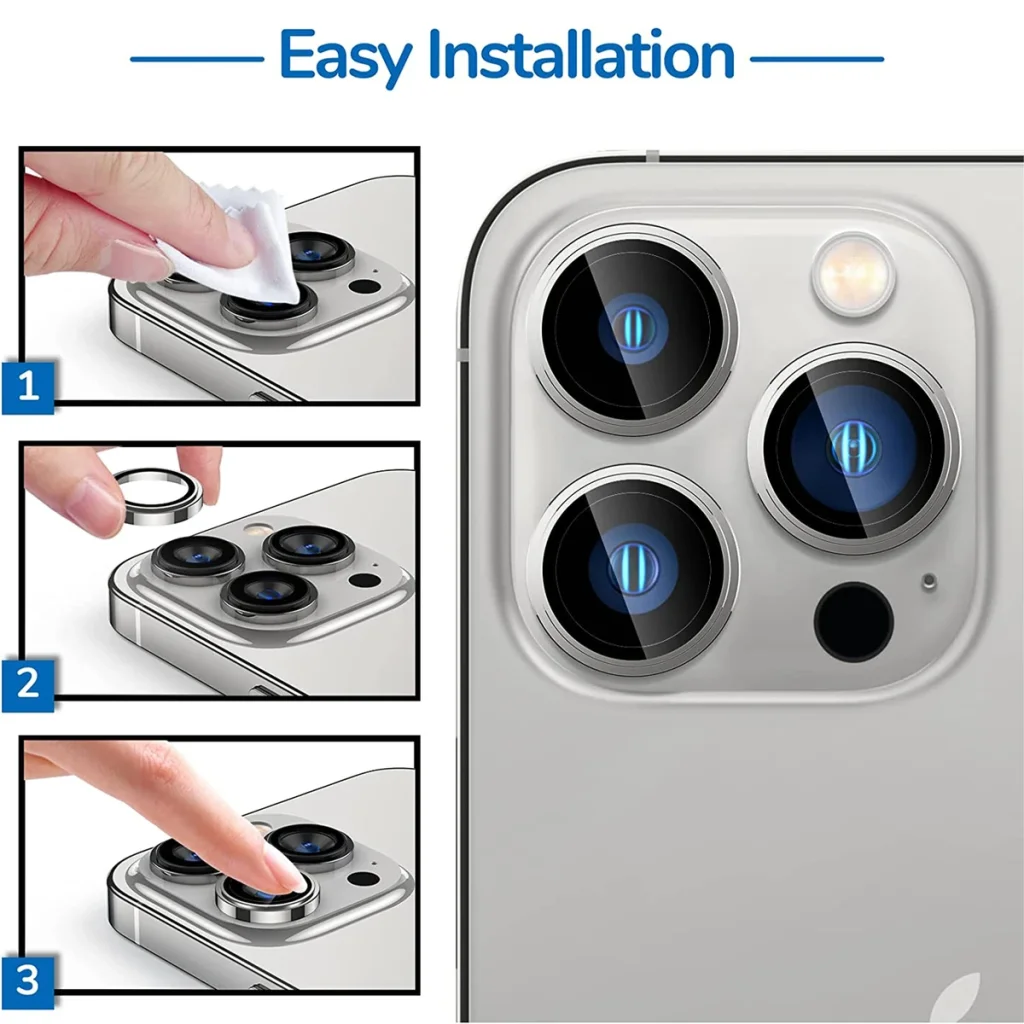 Easy Installation

1

2

3