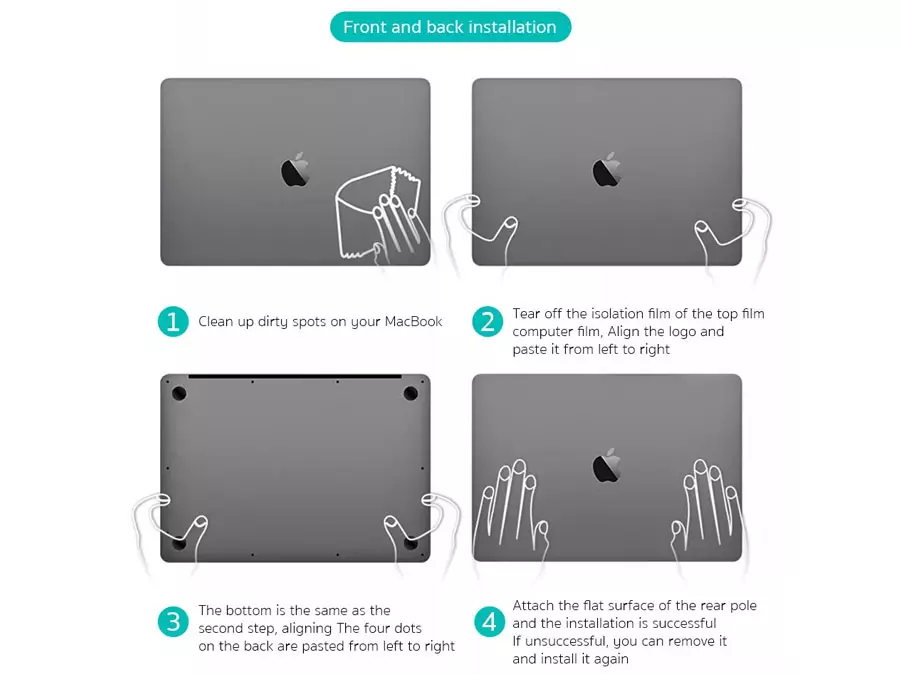 Front and back installation

1 Clean up dirty spots on your MacBook

2 Tear off the isolation film of the top film computer film, Align the logo and paste it from left to right

3 The bottom is the same as the second step, aligning The four dots on the back are pasted from left to right

4 Attach the flat surface of the rear pole and the installation is successful
If unsuccessful, you can remove it and install it again