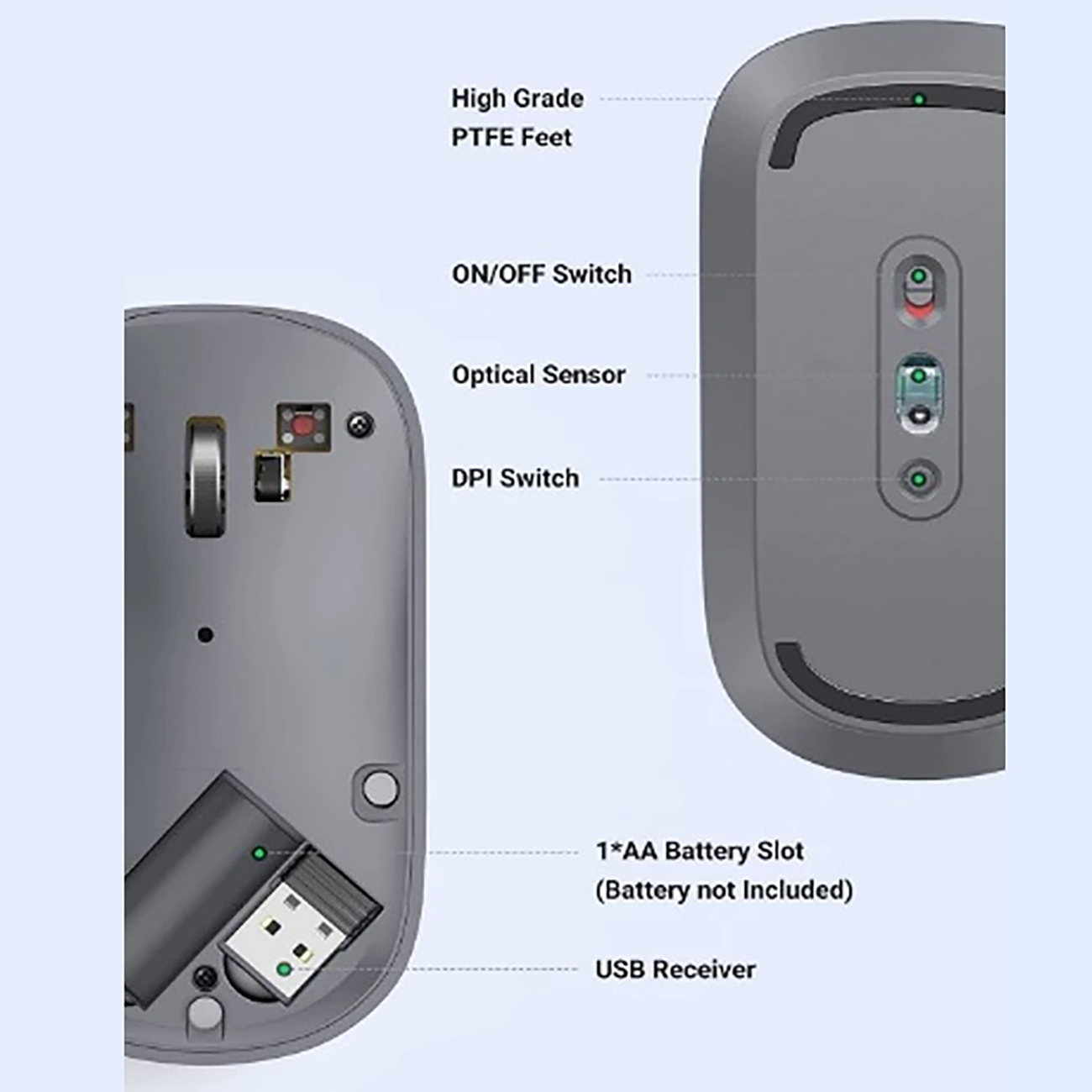 High Grade
PTFE Feet

ON/OFF Switch

Optical Sensor

DPI Switch

1*AA Battery Slot
(Battery not Included)

USB Receiver