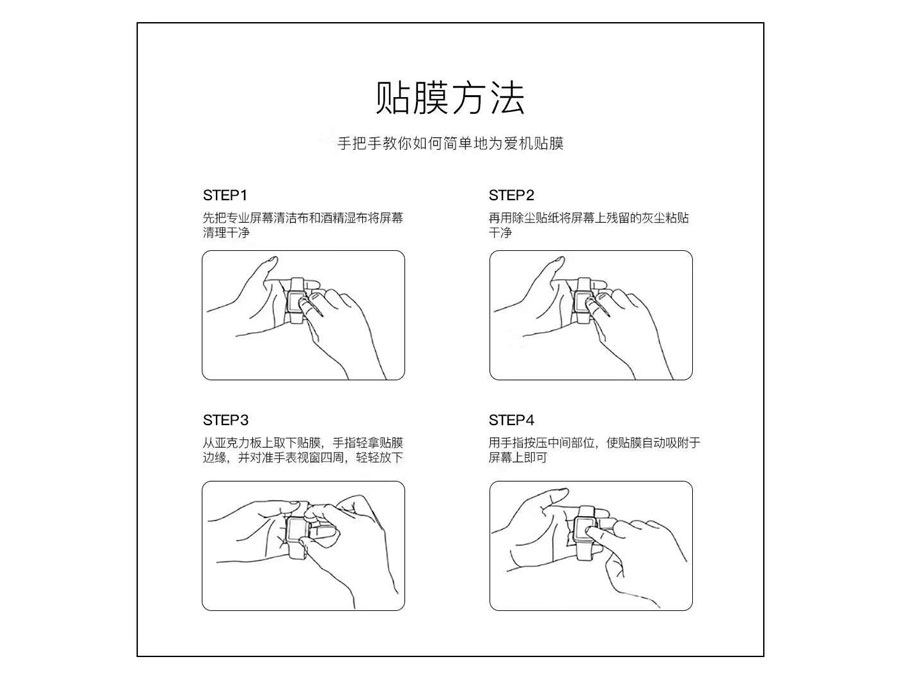 贴膜方法

手把手教你如何简单地为爱机贴膜

STEP1
先把专业屏幕清洁布和酒精湿布将屏幕清理干净

STEP2
再用除尘贴纸将屏幕上残留的灰尘粘贴干净

STEP3
从亚克力板上取下贴膜，手指轻拿贴膜边缘，并对准手表视窗四周，轻轻放下

STEP4
用手指按压中间部位，使贴膜自动吸附于屏幕上即可