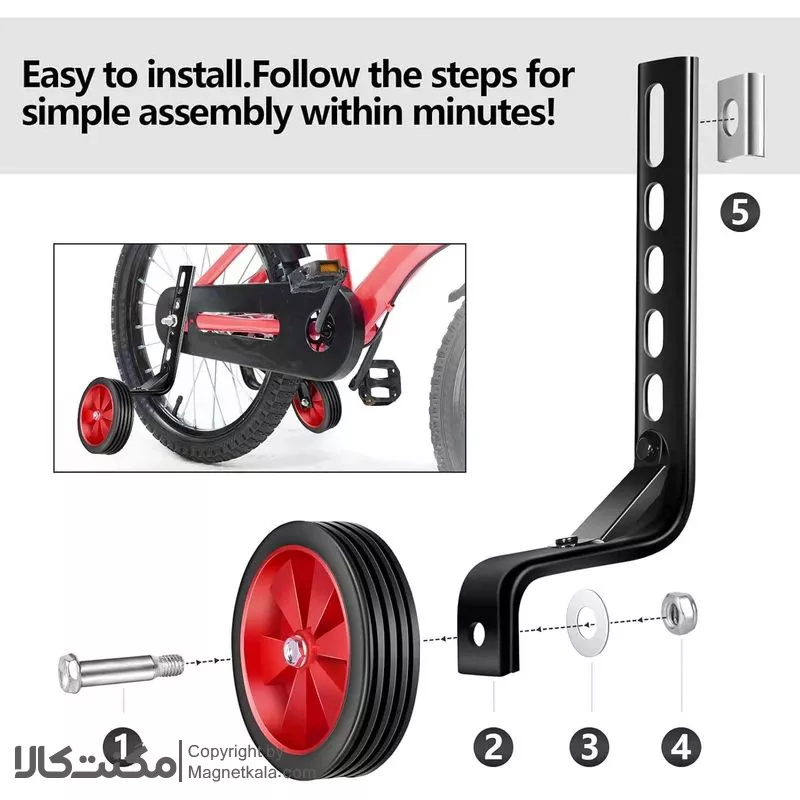 Easy to install.Follow the steps for simple assembly within minutes!

5

1

2

3

4

مگنت کالا

Copyright by Magnetkala.com