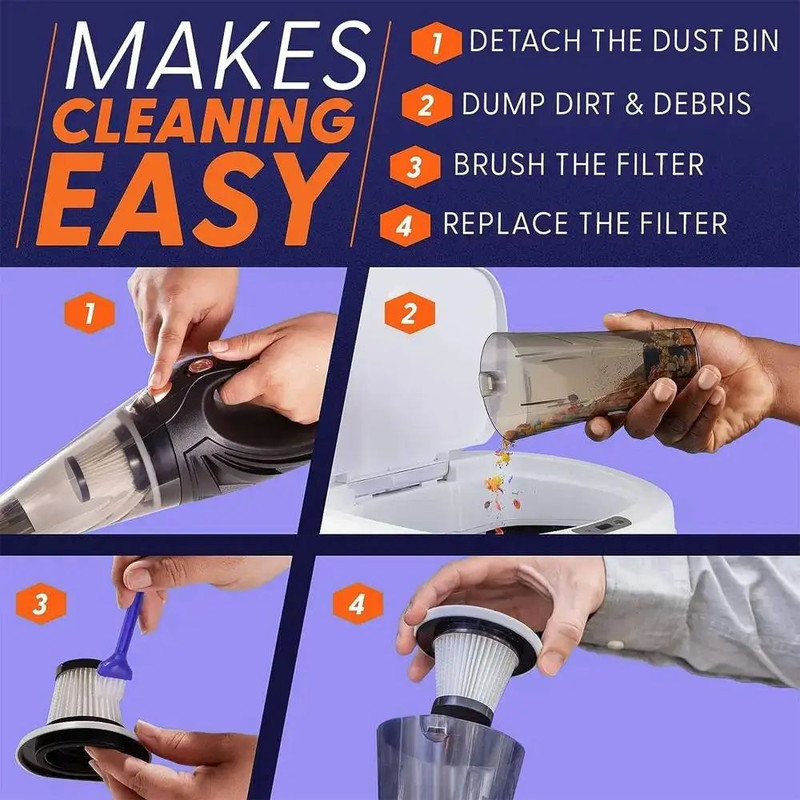 MAKES CLEANING EASY

1 DETACH THE DUST BIN

2 DUMP DIRT & DEBRIS

3 BRUSH THE FILTER

4 REPLACE THE FILTER

1

2

3

4