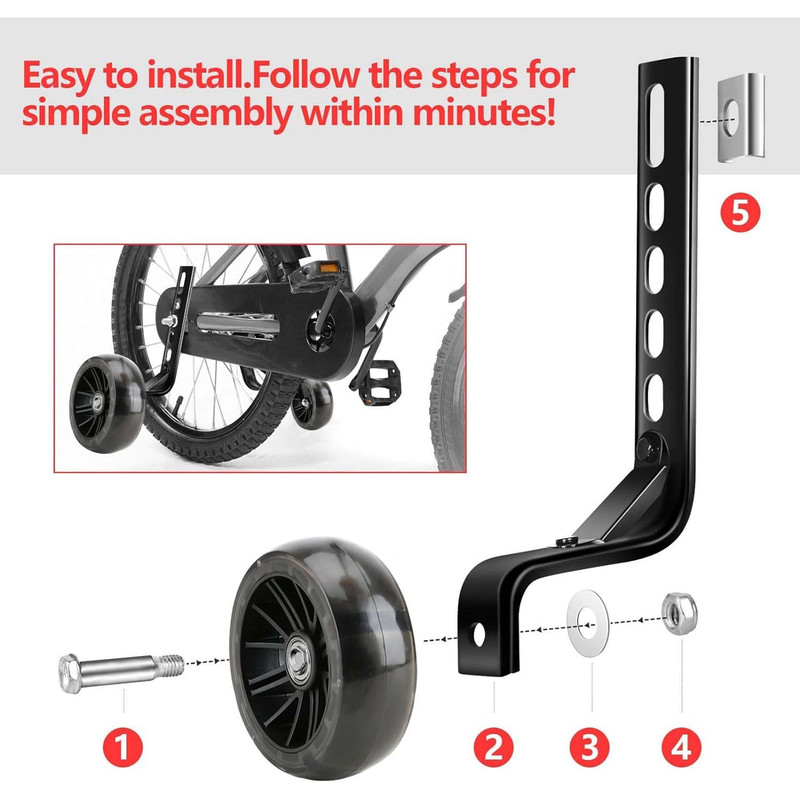 Easy to install.Follow the steps for simple assembly within minutes!

5

1

2

3

4