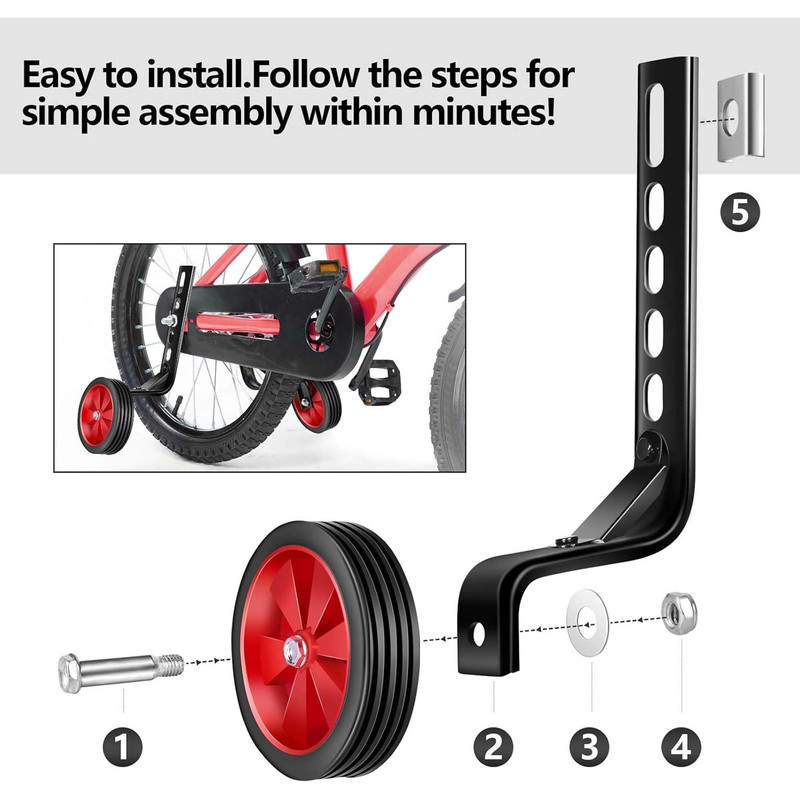 Easy to install.Follow the steps for simple assembly within minutes!

5

1

2

3

4