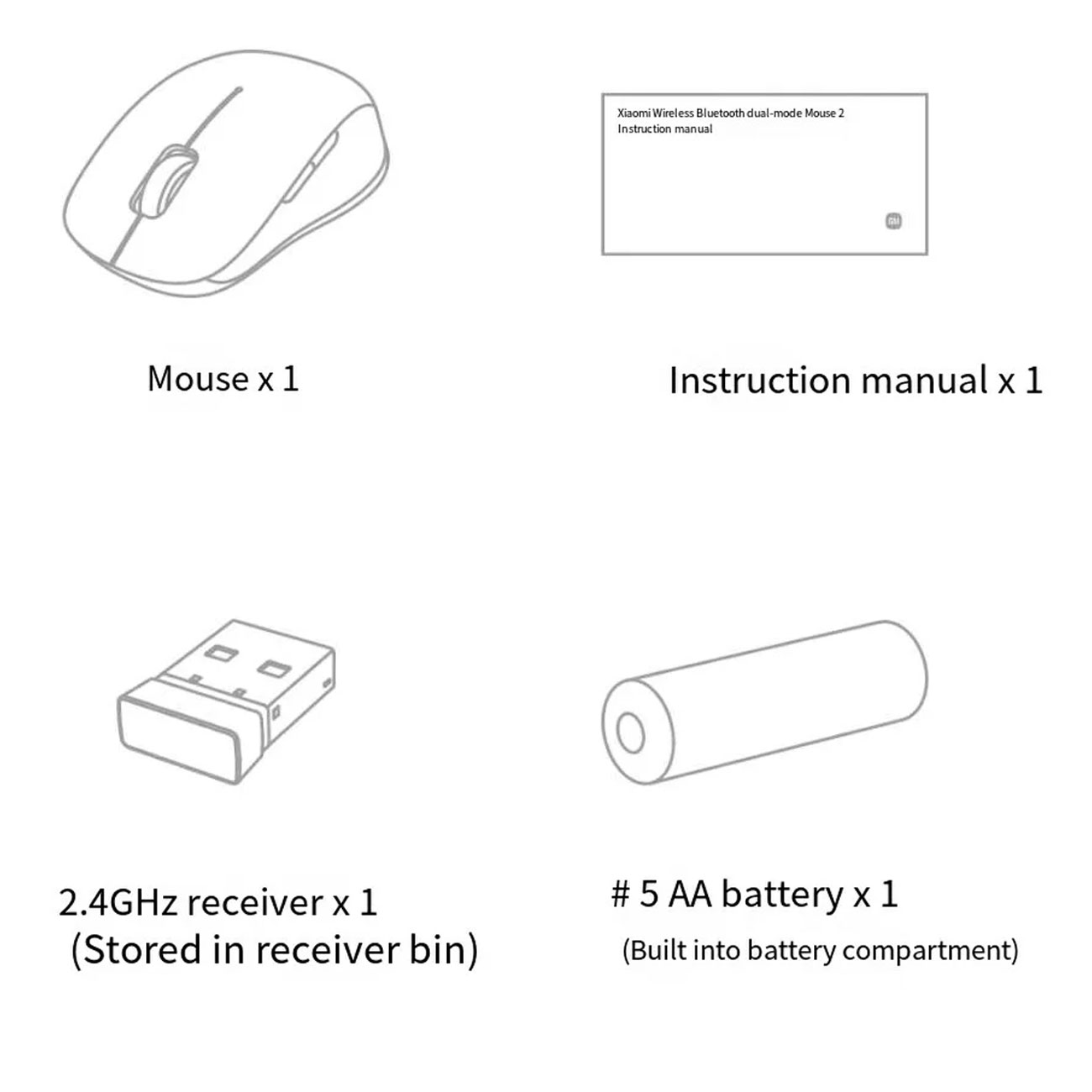 Xiaomi Wireless Bluetooth dual-mode Mouse 2
Instruction manual

mi

Mouse x 1

Instruction manual x 1

2.4GHz receiver x 1
(Stored in receiver bin)

# 5 AA battery x 1
(Built into battery compartment)