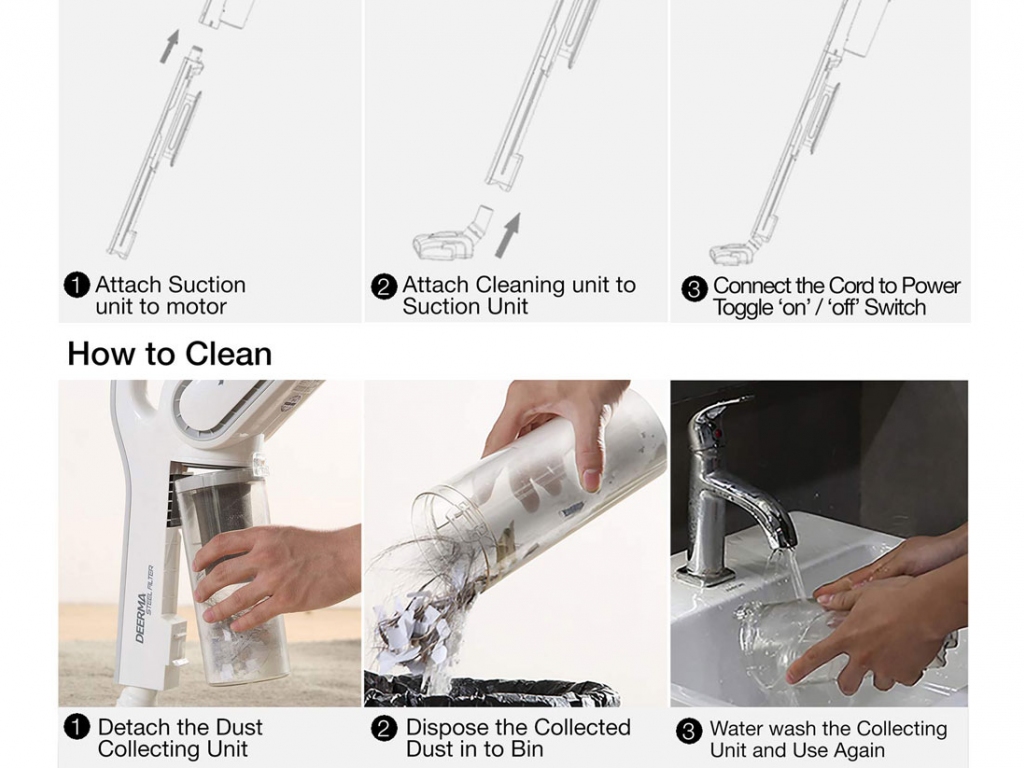 1 Attach Suction unit to motor

2 Attach Cleaning unit to Suction Unit

3 Connect the Cord to Power Toggle 'on' / 'off' Switch

How to Clean

DEERMA STEEL FILTER

1 Detach the Dust Collecting Unit

2 Dispose the Collected Dust in to Bin

3 Water wash the Collecting Unit and Use Again