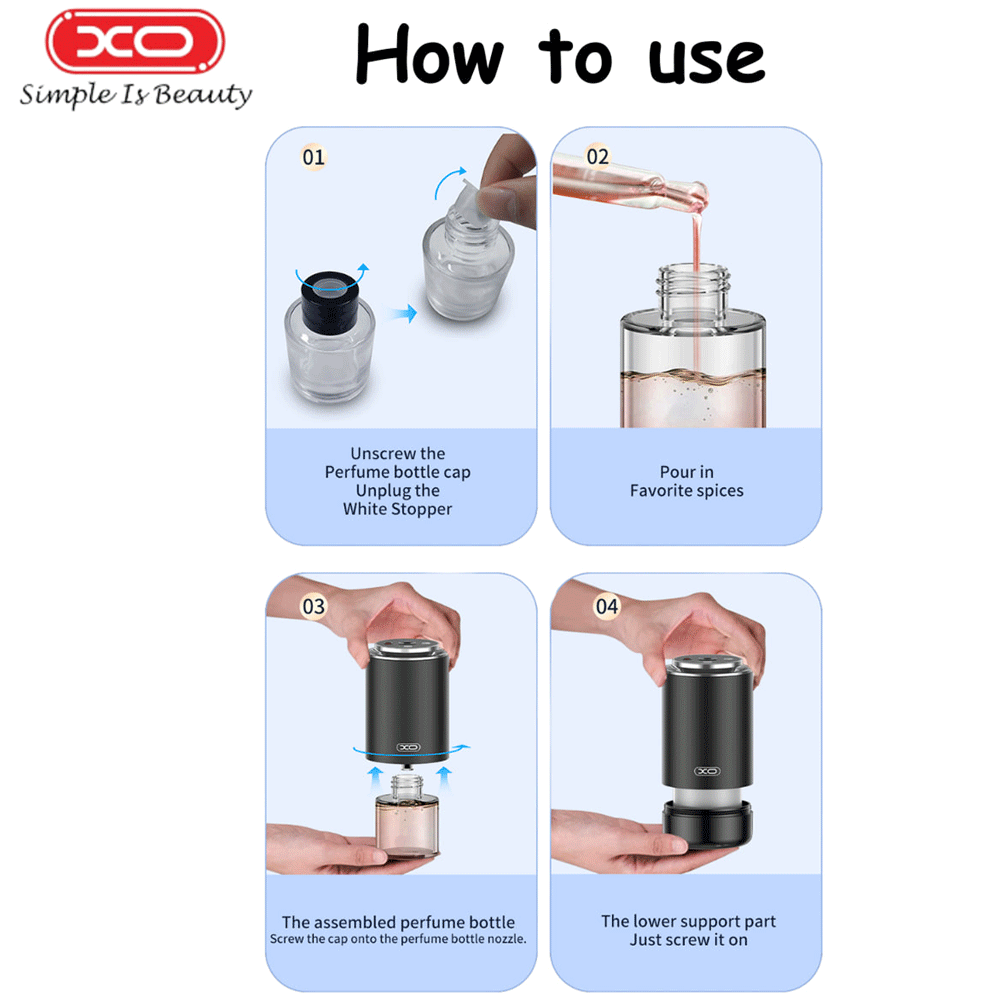 XO
Simple Is Beauty

How to use

01

Unscrew the Perfume bottle cap Unplug the White Stopper

02

Pour in Favorite spices

03

XO

The assembled perfume bottle
Screw the cap onto the perfume bottle nozzle.

04

XO

The lower support part
Just screw it on