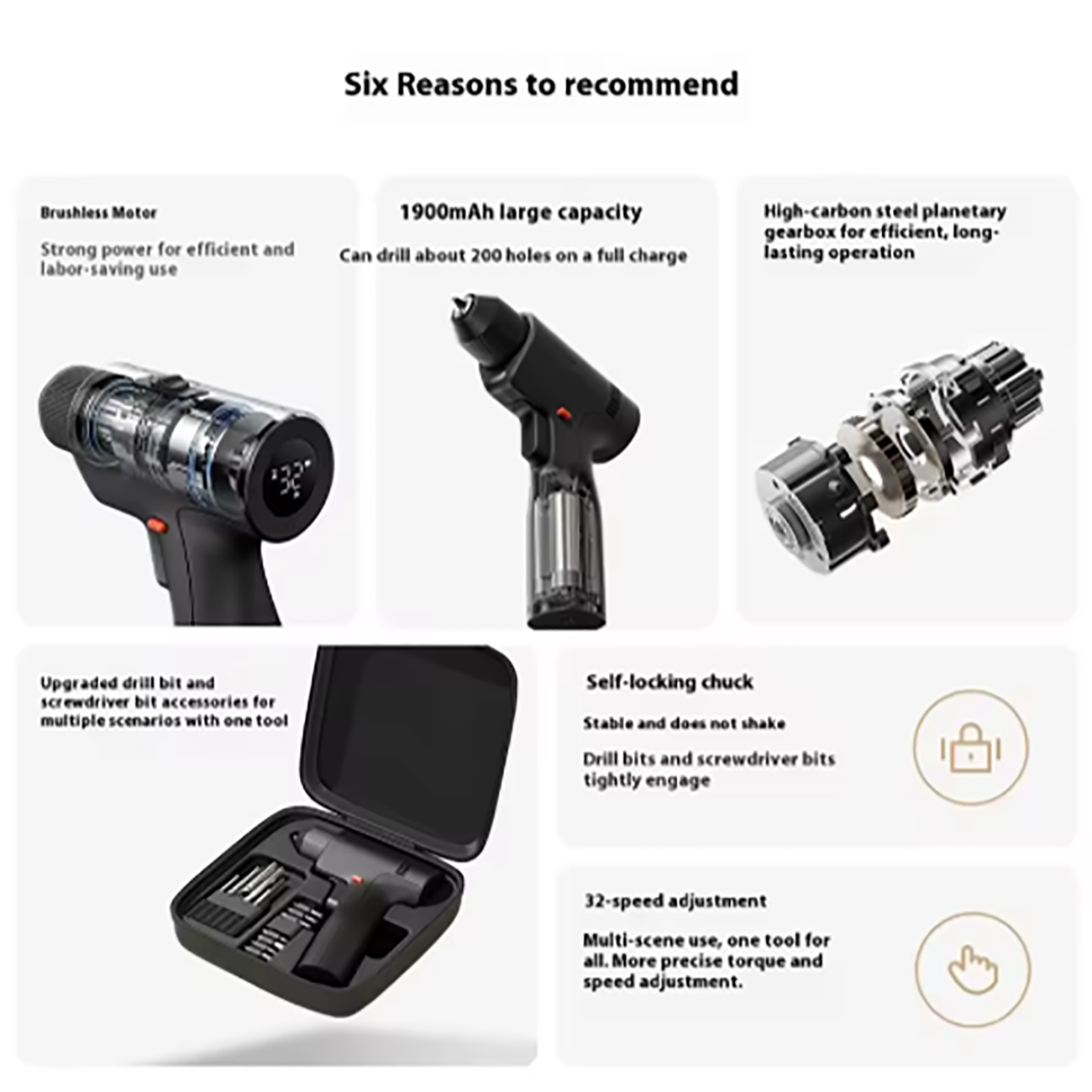 Six Reasons to recommend

Brushless Motor

Strong power for efficient and labor-saving use

32

1900mAh large capacity

Can drill about 200 holes on a full charge

High-carbon steel planetary gearbox for efficient, long-lasting operation

Upgraded drill bit and screwdriver bit accessories for multiple scenarios with one tool

Self-locking chuck

Stable and does not shake

Drill bits and screwdriver bits tightly engage

32-speed adjustment

Multi-scene use, one tool for all. More precise torque and speed adjustment.