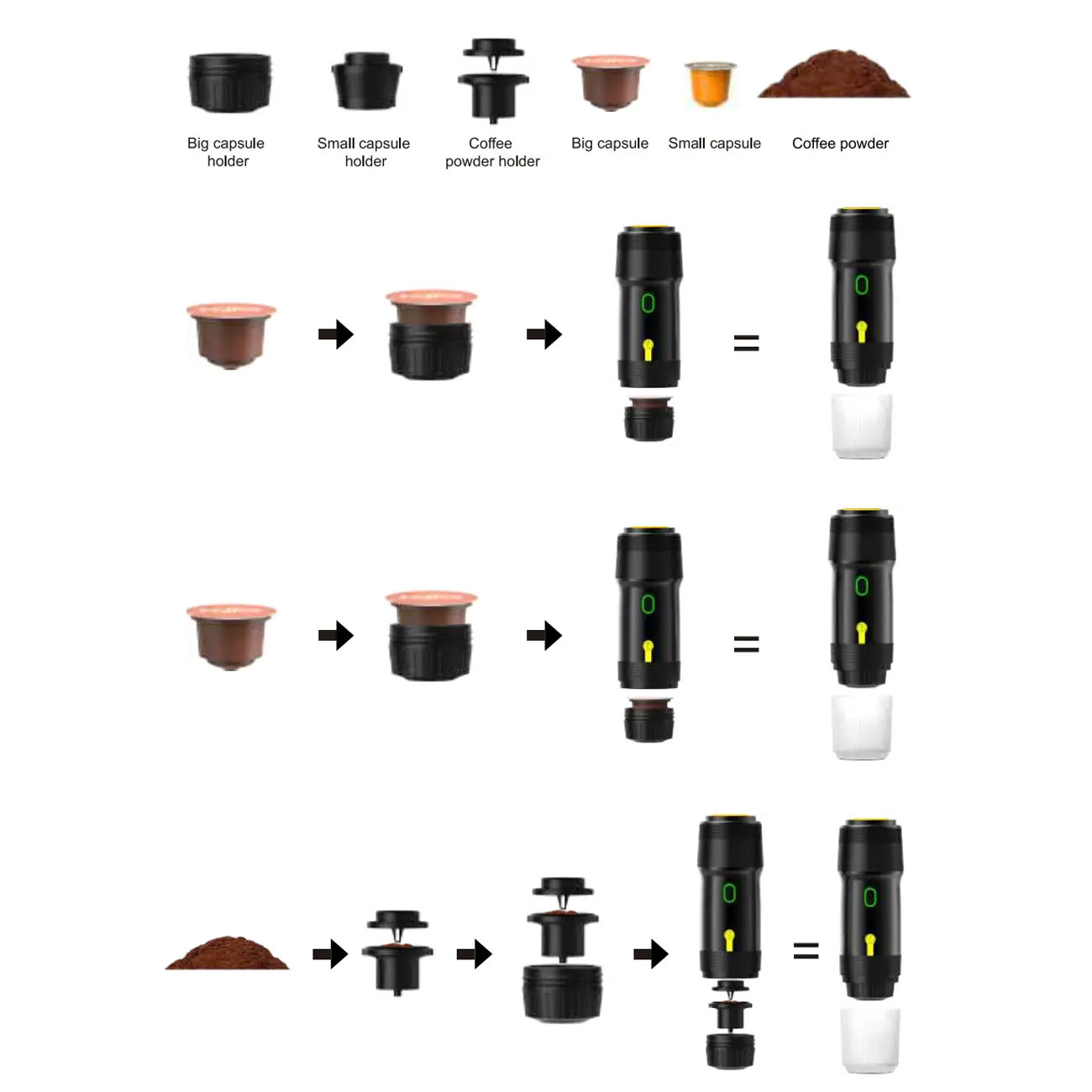 Big capsule holder

Small capsule holder

Coffee powder holder

Big capsule

Small capsule

Coffee powder