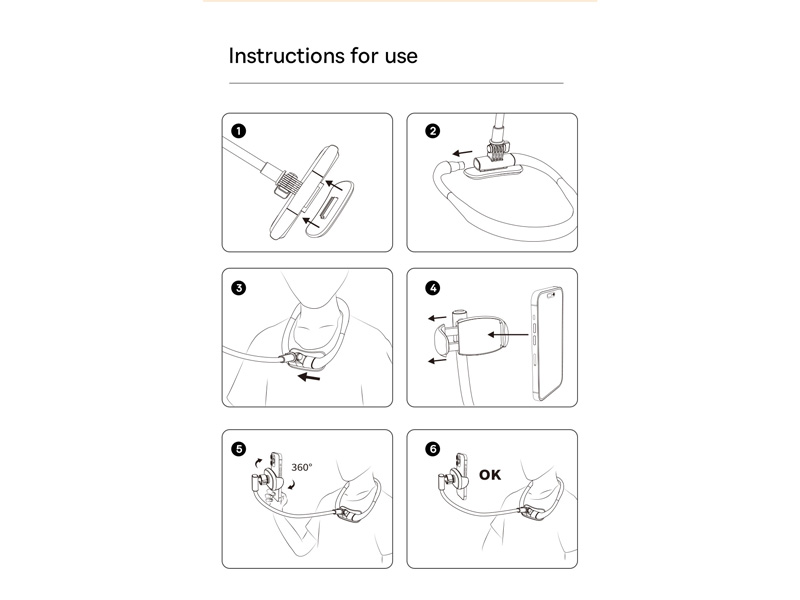 Instructions for use

1

2

3

4

5

360°

6

OK