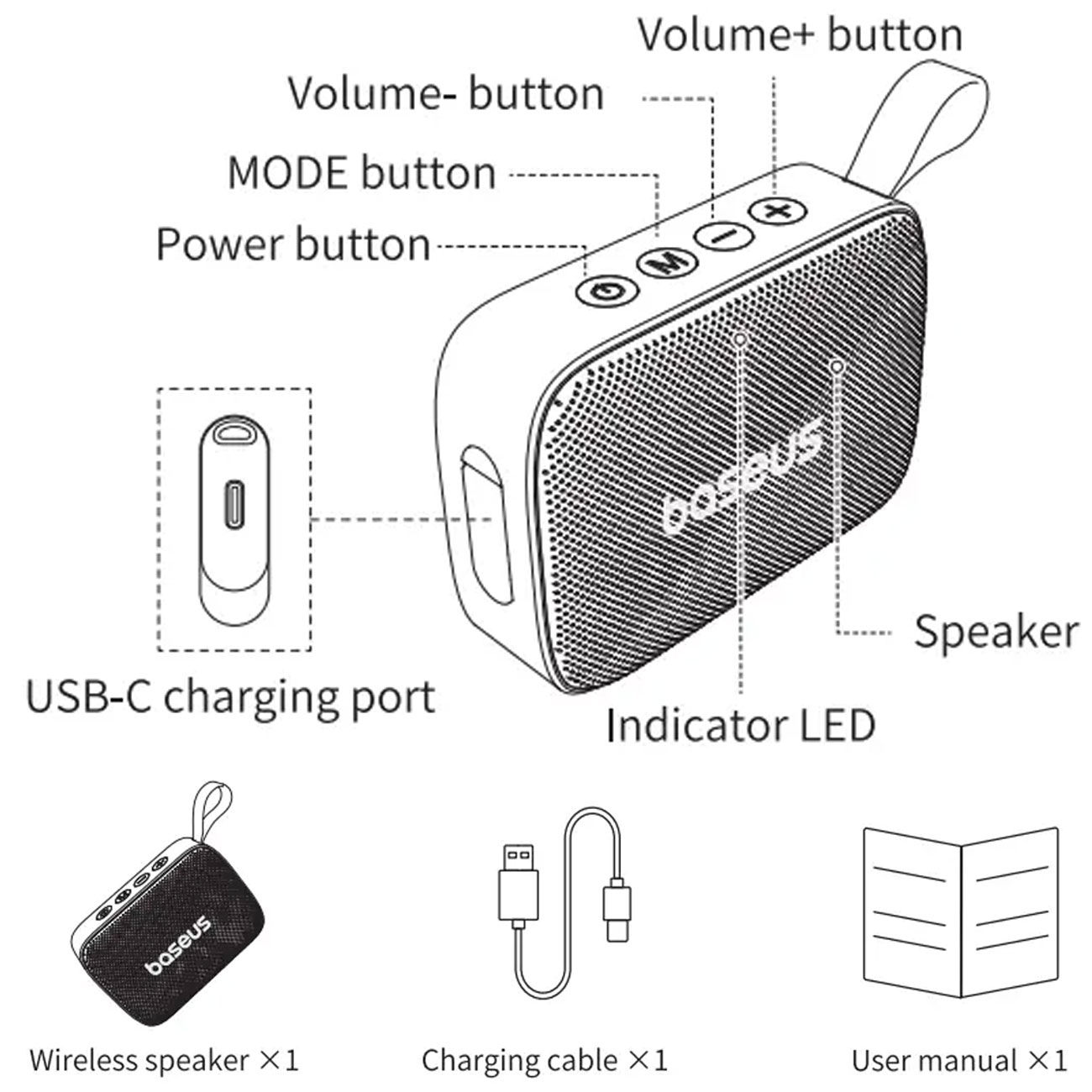 Volume+ button

Volume- button

MODE button

Power button

M

baseus

USB-C charging port

Speaker

Indicator LED

baseus

Wireless speaker ×1

Charging cable ×1

User manual ×1