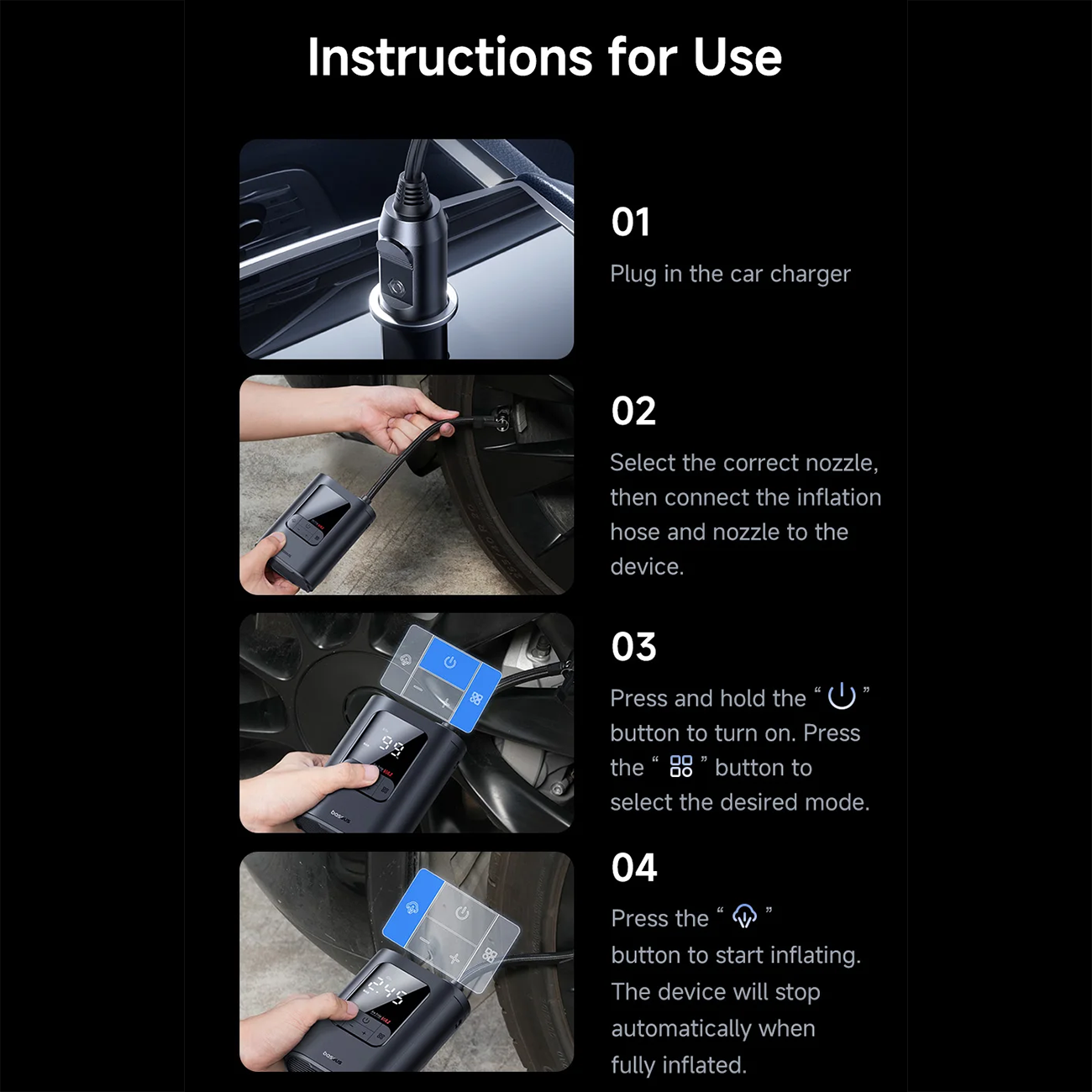 Instructions for Use

01

Plug in the car charger

02

Select the correct nozzle, then connect the inflation hose and nozzle to the device.

03

Press and hold the " " button to turn on. Press the " " button to select the desired mode.

04

Press the " " button to start inflating. The device will stop automatically when fully inflated.